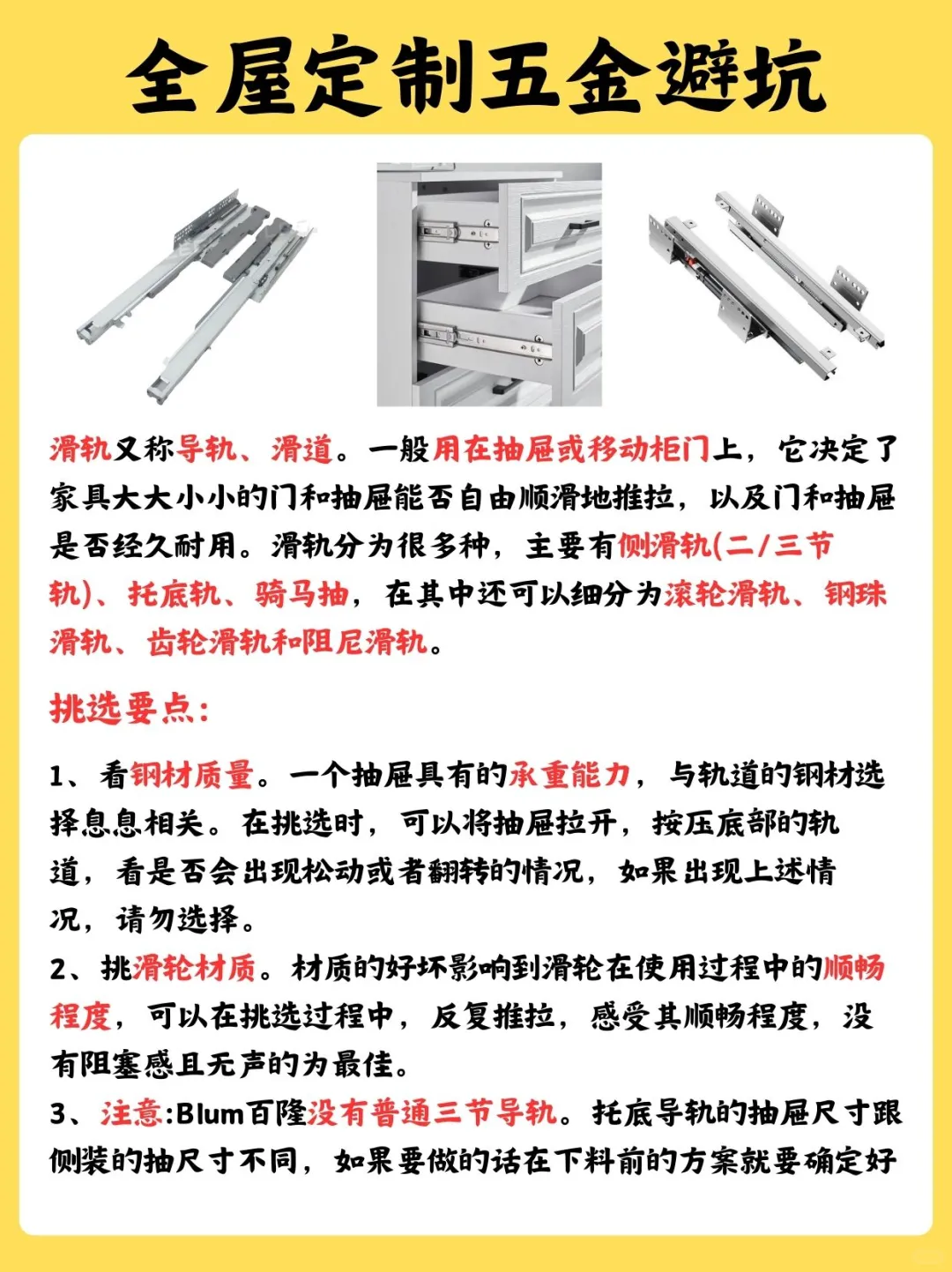 全屋定制五金避坑

滑轨又称导轨、滑道。一般用在抽屉或移动柜门上，它决定了家具大大小小的门和抽屉能否自由顺滑地推拉，以及门和抽屉是否经久耐用。滑轨分为很多种，主要有侧滑轨(二/三节轨)、托底轨、骑马抽，在其中还可以细分为滚轮滑轨、钢珠滑轨、齿轮滑轨和阻尼滑轨。

挑选要点：

1、看钢材质量。一个抽屉具有的承重能力，与轨道的钢材选择息息相关。在挑选时，可以将抽屉拉开，按压底部的轨道，看是否会出现松动或者翻转的情况，如果出现上述情况，请勿选择。
2、挑滑轮材质。材质的好坏影响到滑轮在使用过程中的顺畅程度，可以在挑选过程中，反复推拉，感受其顺畅程度，没有阻塞感且无声的为最佳。
3、注意:Blum百隆没有普通三节导轨。托底导轨的抽屉尺寸跟侧装的抽尺寸不同，如果要做的话在下料前的方案就要确定好