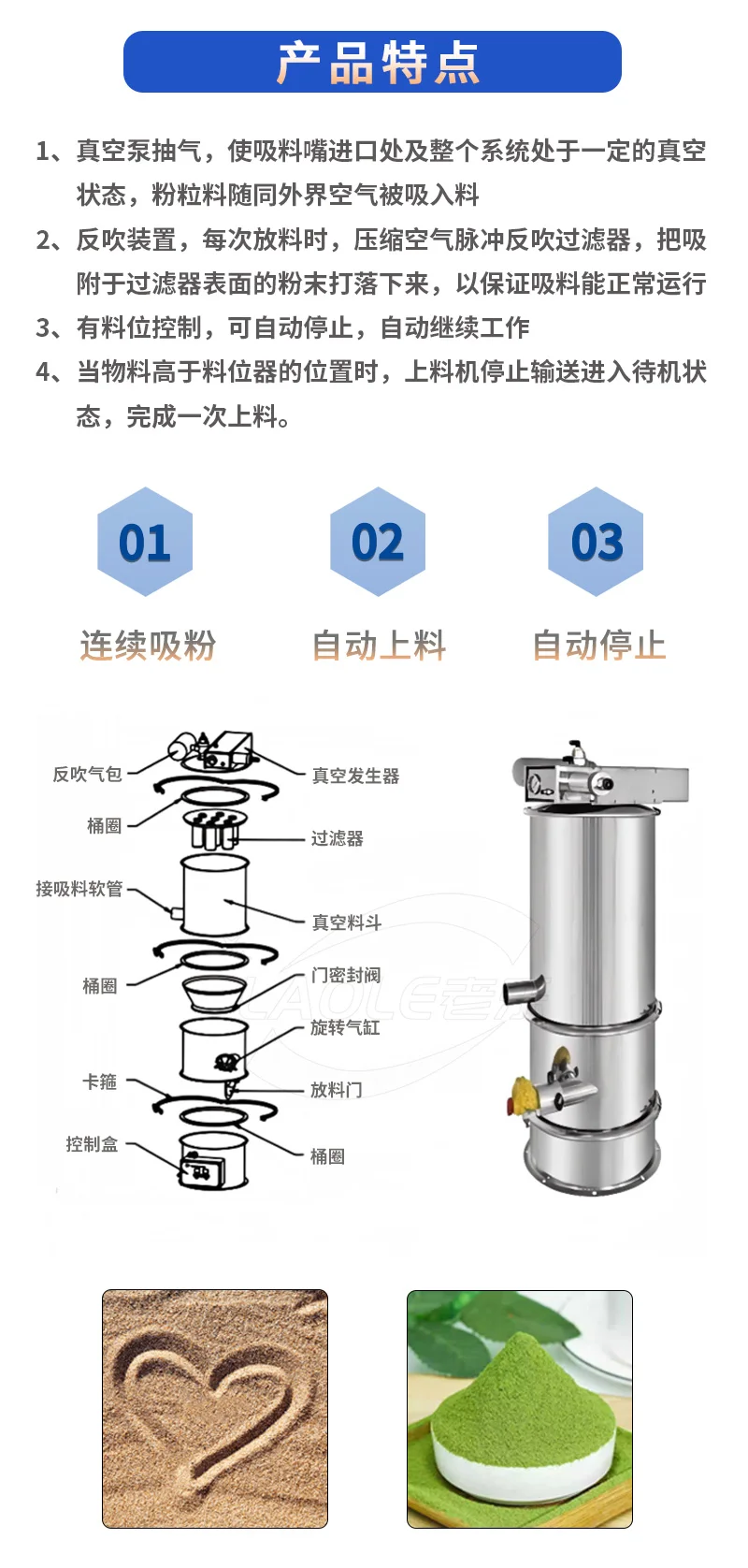 产品特点

1、真空泵抽气，使吸料嘴进口处及整个系统处于一定的真空状态，粉粒料随同外界空气被吸入料

2、反吹装置，每次放料时，压缩空气脉冲反吹过滤器，把吸附于过滤器表面的粉末打落下来，以保证吸料能正常运行

3、有料位控制，可自动停止，自动继续工作

4、当物料高于料位器的位置时，上料机停止输送进入待机状态，完成一次上料。

01
连续吸粉

02
自动上料

03
自动停止

反吹气包
桶圈
接吸料软管
桶圈
卡箍
控制盒
真空发生器
过滤器
真空料斗
门密封阀
旋转气缸
放料门
桶圈

LAOLE老乐