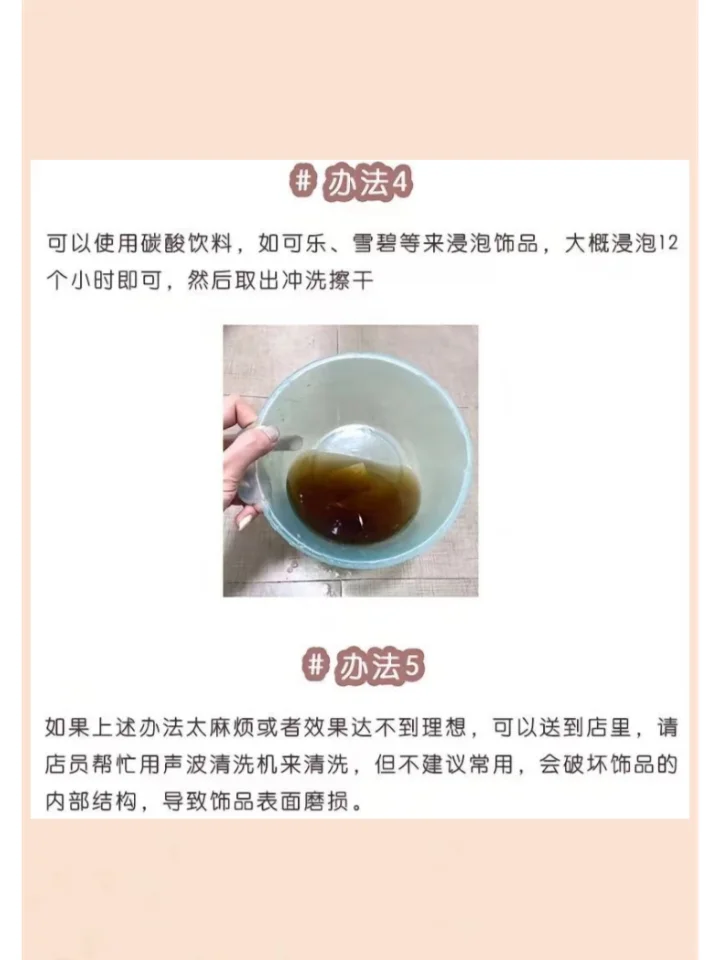 # 办法4

可以使用碳酸饮料，如可乐、雪碧等来浸泡饰品，大概浸泡12个小时即可，然后取出冲洗擦干

# 办法5

如果上述办法太麻烦或者效果达不到理想，可以送到店里，请店员帮忙用声波清洗机来清洗，但不建议常用，会破坏饰品的内部结构，导致饰品表面磨损。