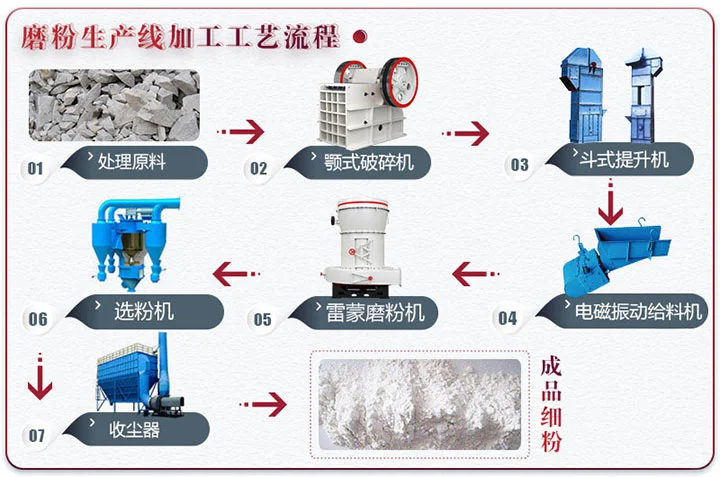 磨粉生产线加工工艺流程

01 处理原料

02 颚式破碎机

03 斗式提升机

04 电磁振动给料机

05 雷蒙磨粉机

06 选粉机

07 收尘器

成品细粉