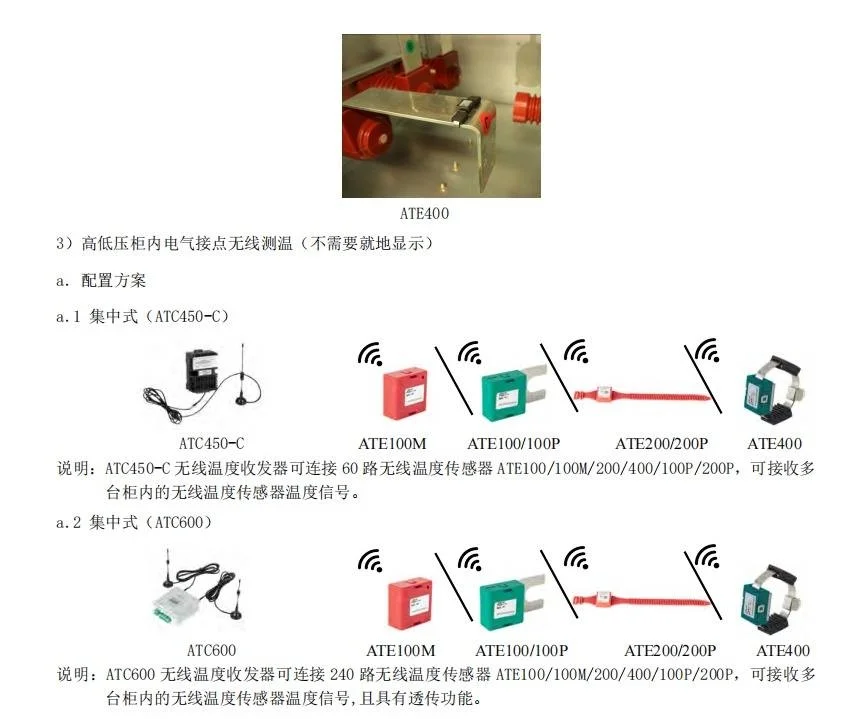 ATE400

3）高低压柜内电气接点无线测温（不需要就地显示）

a. 配置方案

a.1 集中式（ATC450-C）

ATC450-C

ATE100M

ATE100/100P

ATE200/200P

ATE400

说明：ATC450-C 无线温度收发器可连接 60 路无线温度传感器 ATE100/100M/200/400/100P/200P，可接收多台柜内的无线温度传感器温度信号。

a.2 集中式（ATC600）

ATC600

ATE100M

ATE100/100P

ATE200/200P

ATE400

说明：ATC600 无线温度收发器可连接 240 路无线温度传感器 ATE100/100M/200/400/100P/200P，可接收多台柜内的无线温度传感器温度信号，且具有透传功能。