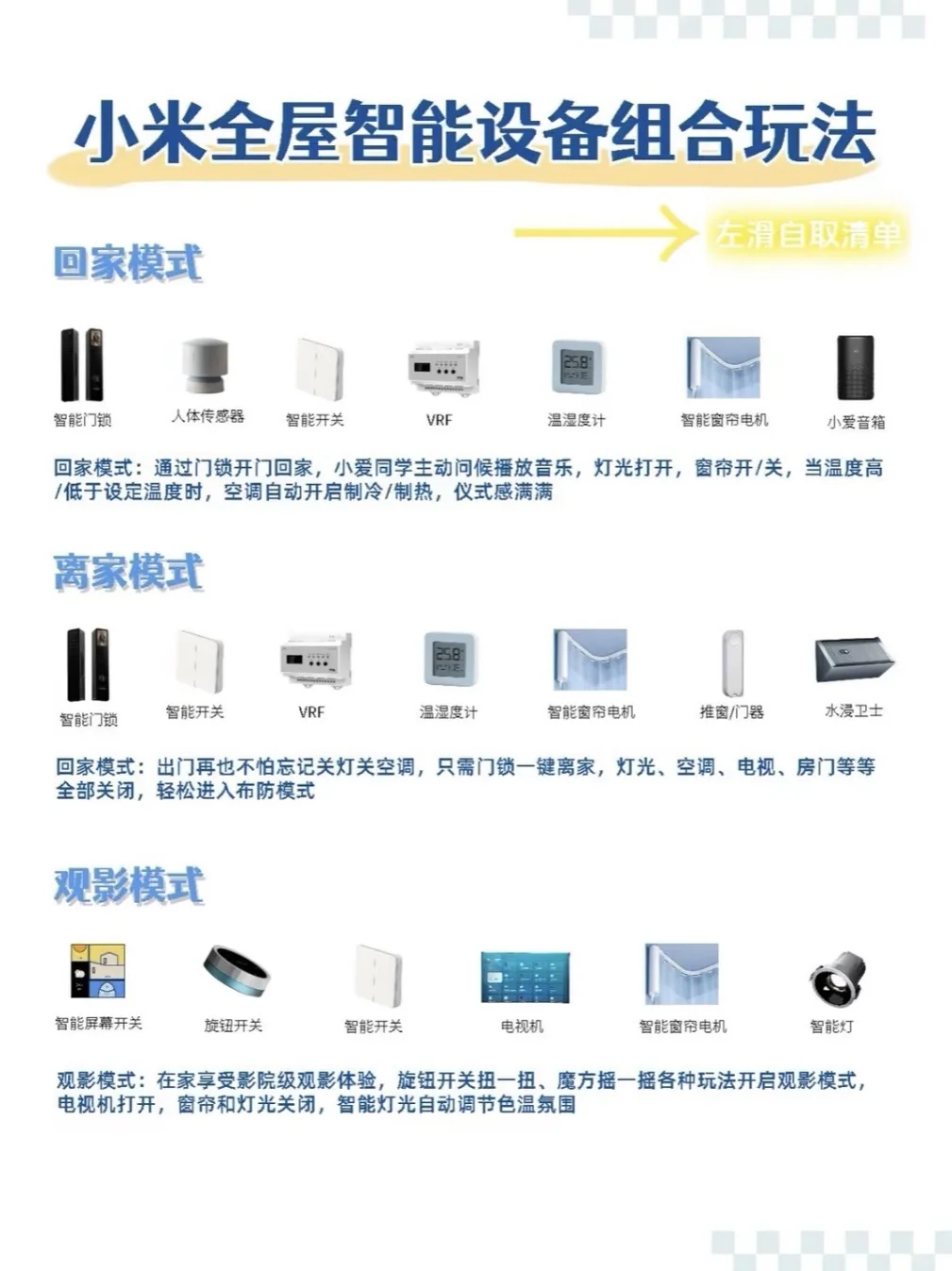 小米全屋智能设备组合玩法

左滑自取清单

回家模式

智能门锁
人体传感器
智能开关
VRF
温湿度计
智能窗帘电机
小爱音箱

回家模式：通过门锁开门回家，小爱同学主动问候播放音乐，灯光打开，窗帘开/关，当温度高/低于设定温度时，空调自动开启制冷/制热，仪式感满满

离家模式

智能门锁
智能开关
VRF
温湿度计
智能窗帘电机
推窗/门器
水浸卫士

回家模式：出门再也不怕忘记关灯关空调，只需门锁一键离家，灯光、空调、电视、房门等等全部关闭，轻松进入布防模式

观影模式

智能屏幕开关
旋钮开关
智能开关
电视机
智能窗帘电机
智能灯

观影模式：在家享受影院级观影体验，旋钮开关扭一扭、魔方摇一摇各种玩法开启观影模式，电视机打开，窗帘和灯光关闭，智能灯光自动调节色温氛围