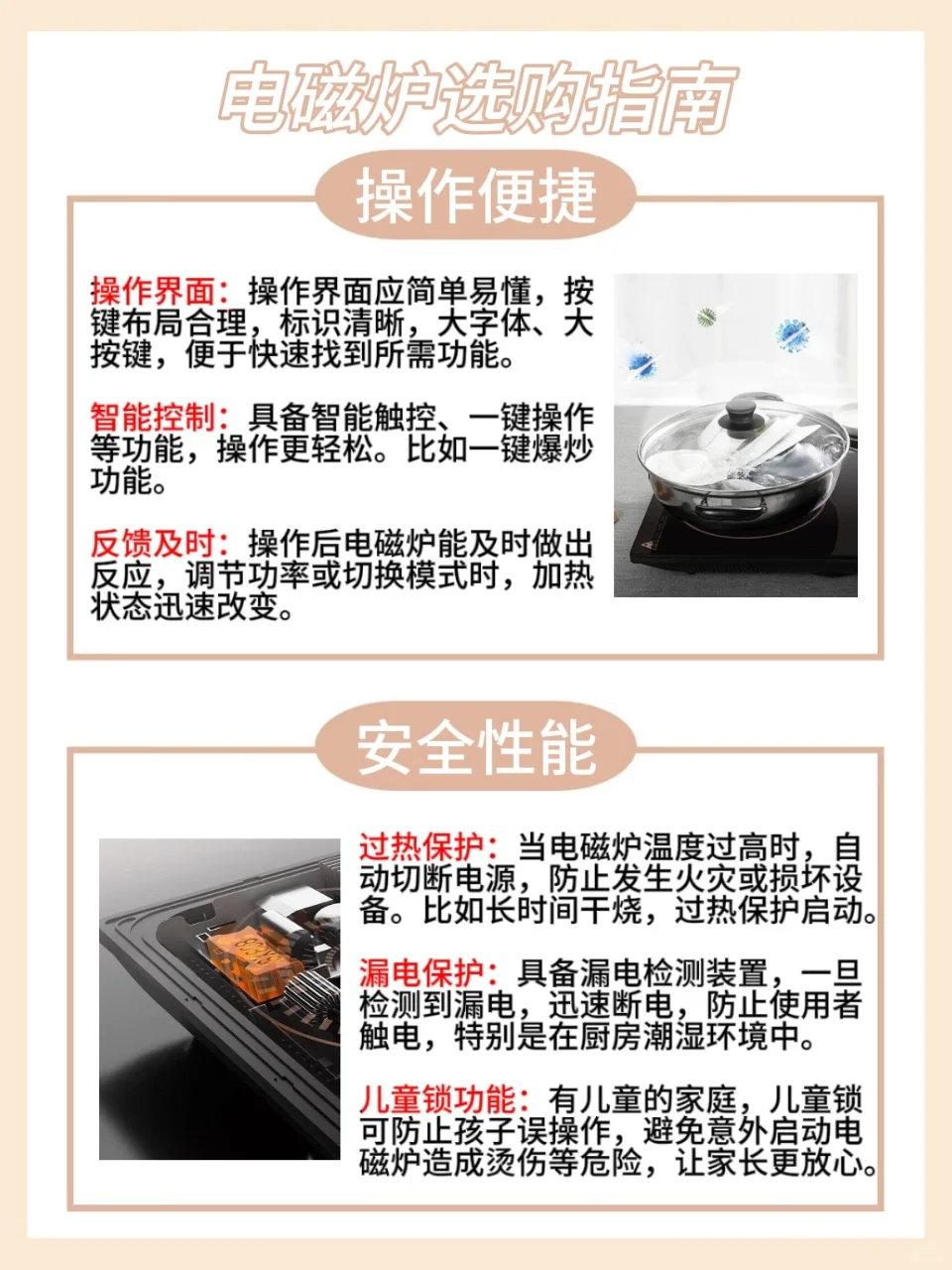 电磁炉选购指南

操作便捷

操作界面：操作界面应简单易懂，按键布局合理，标识清晰，大字体、大按键，便于快速找到所需功能。

智能控制：具备智能触控、一键操作等功能，操作更轻松。比如一键爆炒功能。

反馈及时：操作后电磁炉能及时做出反应，调节功率或切换模式时，加热状态迅速改变。

安全性能

过热保护：当电磁炉温度过高时，自动切断电源，防止发生火灾或损坏设备。比如长时间干烧，过热保护启动。

漏电保护：具备漏电检测装置，一旦检测到漏电，迅速断电，防止使用者触电，特别是在厨房潮湿环境中。

儿童锁功能：有儿童的家庭，儿童锁可防止孩子误操作，避免意外启动电磁炉造成烫伤等危险，让家长更放心。