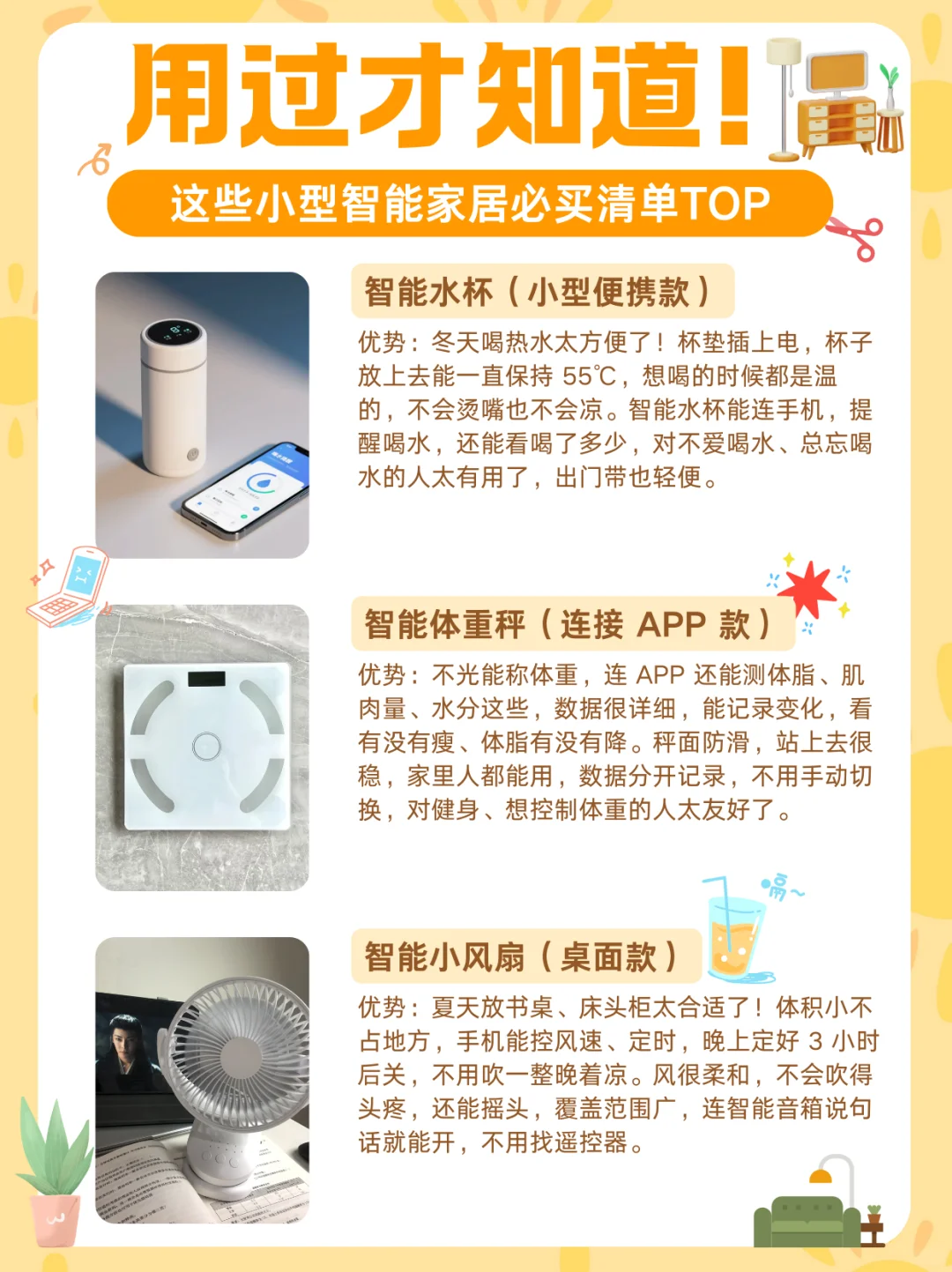 用过才知道！

这些小型智能家居必买清单TOP

智能水杯（小型便携款）

优势：冬天喝热水太方便了！杯垫插上电，杯子放上去能一直保持 55℃，想喝的时候都是温的，不会烫嘴也不会凉。智能水杯能连手机，提醒喝水，还能看喝了多少，对不爱喝水、总忘喝水的人太有用了，出门带也轻便。

智能体重秤（连接 APP 款）

优势：不光能称体重，连 APP 还能测体脂、肌肉量、水分这些，数据很详细，能记录变化，看有没有瘦、体脂有没有降。秤面防滑，站上去很稳，家里人都能用，数据分开记录，不用手动切换，对健身、想控制体重的人太友好了。

嗝~

智能小风扇（桌面款）

优势：夏天放书桌、床头柜太合适了！体积小不占地方，手机能控风速、定时，晚上定好 3 小时后关，不用吹一整晚着凉。风很柔和，不会吹得头疼，还能摇头，覆盖范围广，连智能音箱说句话就能开，不用找遥控器。