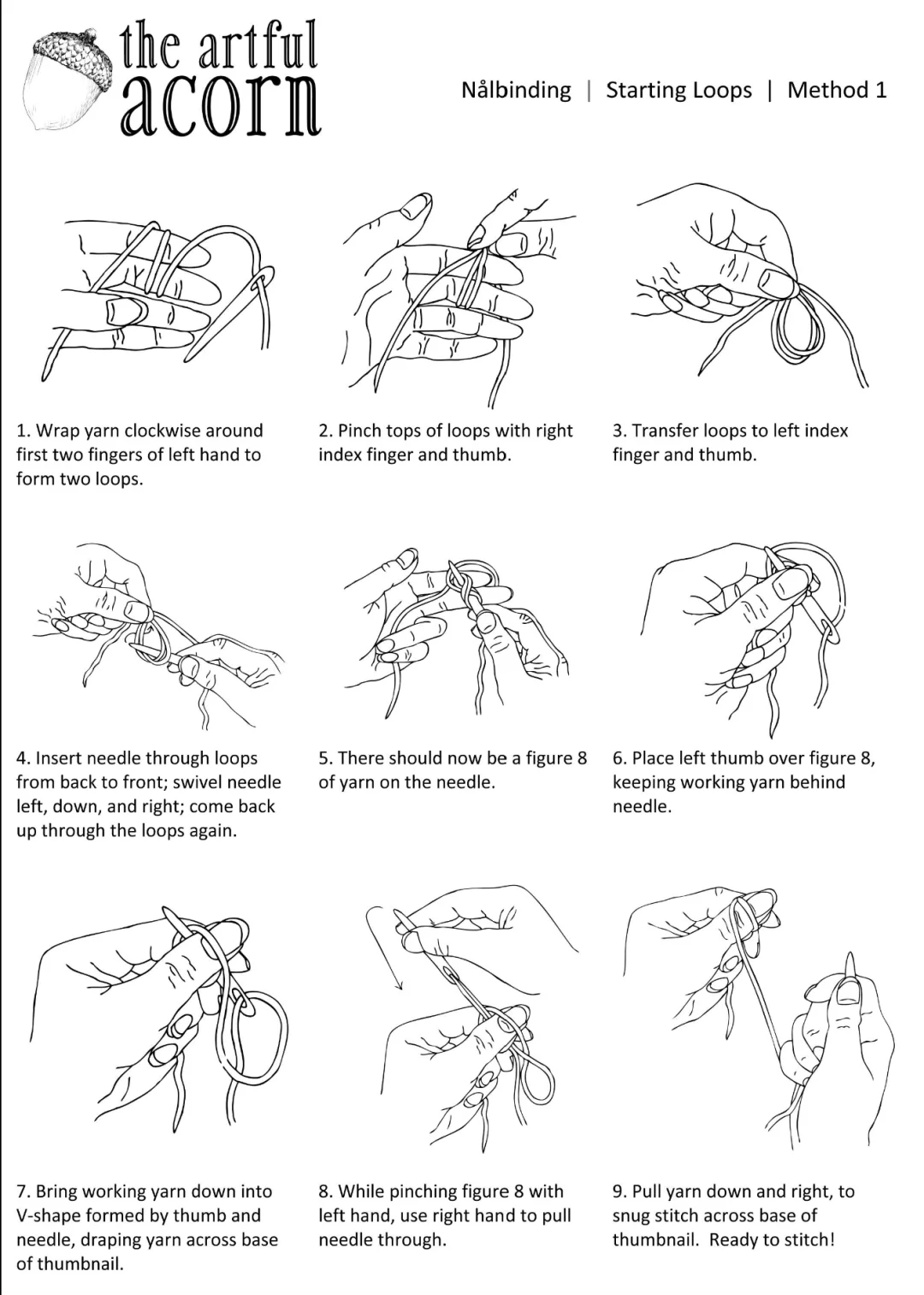 the artful acorn

Nålbinding | Starting Loops | Method 1

1. Wrap yarn clockwise around first two fingers of left hand to form two loops.

2. Pinch tops of loops with right index finger and thumb.

3. Transfer loops to left index finger and thumb.

4. Insert needle through loops from back to front; swivel needle left, down, and right; come back up through the loops again.

5. There should now be a figure 8 of yarn on the needle.

6. Place left thumb over figure 8, keeping working yarn behind needle.

7. Bring working yarn down into V-shape formed by thumb and needle, draping yarn across base of thumbnail.

8. While pinching figure 8 with left hand, use right hand to pull needle through.

9. Pull yarn down and right, to snug stitch across base of thumbnail. Ready to stitch!