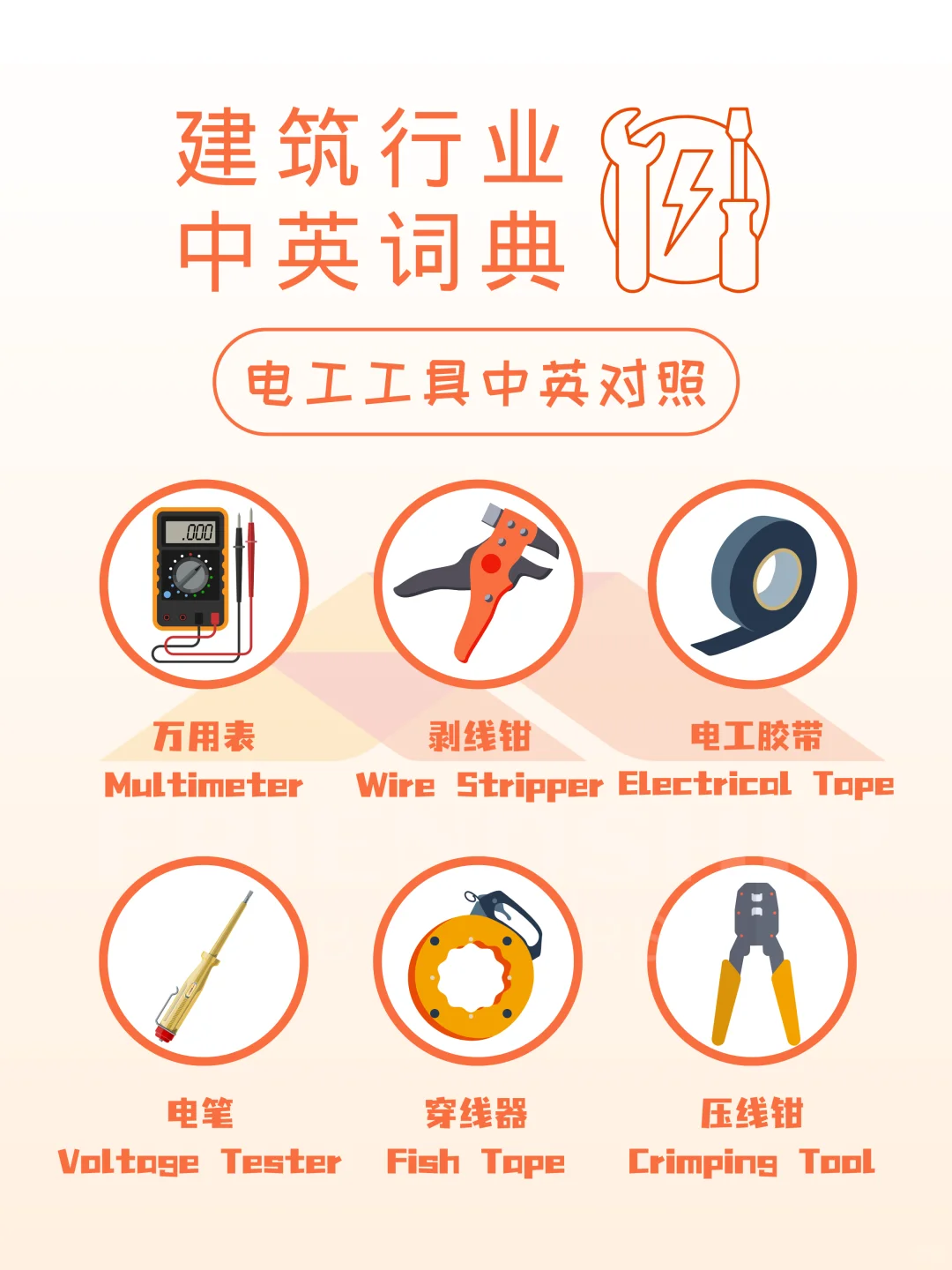 建筑行业
中英词典

电工工具中英对照

.000

万用表
Multimeter

剥线钳
Wire Stripper

电工胶带
Electrical Tape

电笔
Voltage Tester

穿线器
Fish Tape

压线钳
Crimping Tool