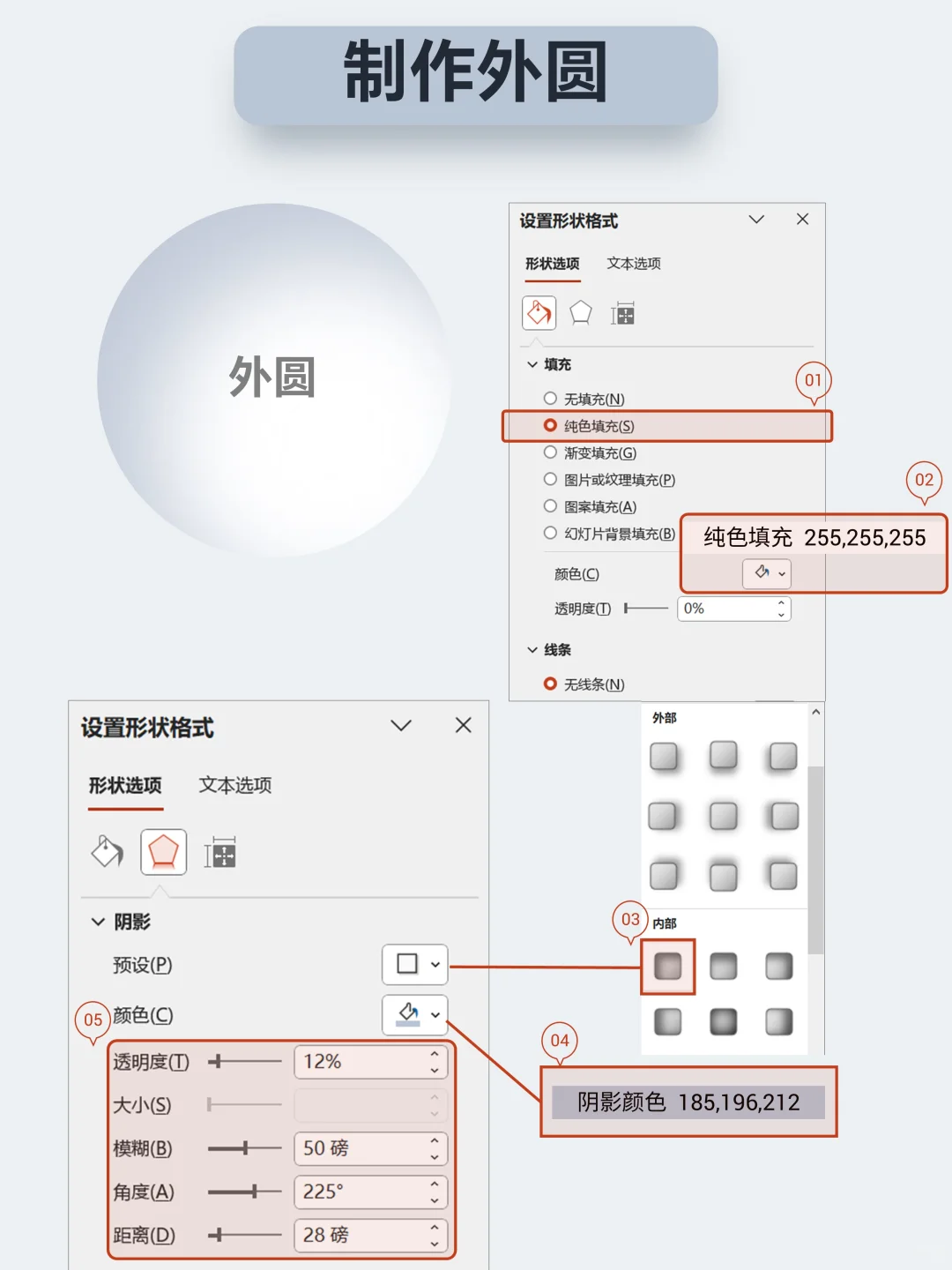 制作外圆

外圆

设置形状格式

形状选项 文本选项

填充

01

无填充(N)
纯色填充(S)
渐变填充(G)
图片或纹理填充(P)
图案填充(A)
幻灯片背景填充(B)

02

纯色填充 255,255,255

颜色(C)
透明度(T) 0%

线条

无线条(N)

设置形状格式

形状选项 文本选项

阴影

预设(P)

05

颜色(C)

透明度(T) 12%
大小(S)
模糊(B) 50 磅
角度(A) 225°
距离(D) 28 磅

外部

03

内部

04

阴影颜色 185,196,212