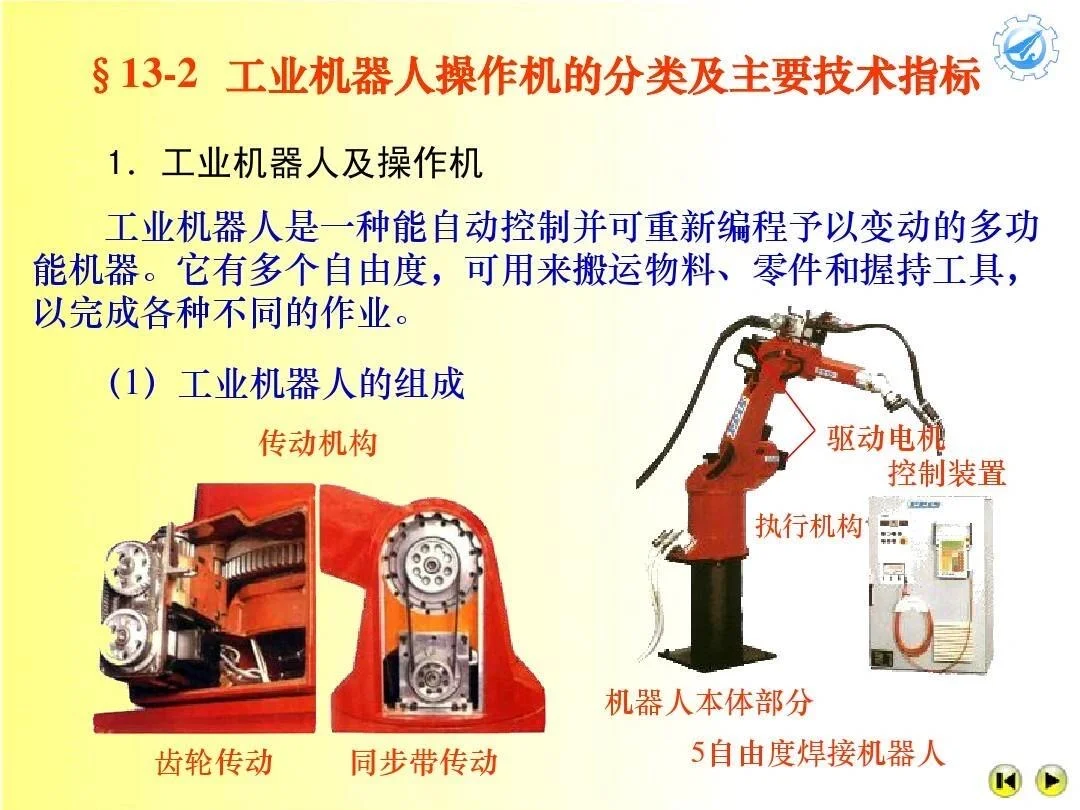 §13-2 工业机器人操作机的分类及主要技术指标

1. 工业机器人及操作机

工业机器人是一种能自动控制并可重新编程予以变动的多功能机器。它有多个自由度，可用来搬运物料、零件和握持工具，以完成各种不同的作业。

(1) 工业机器人的组成

传动机构

驱动电机

控制装置

执行机构

机器人本体部分

齿轮传动

同步带传动

5自由度焊接机器人