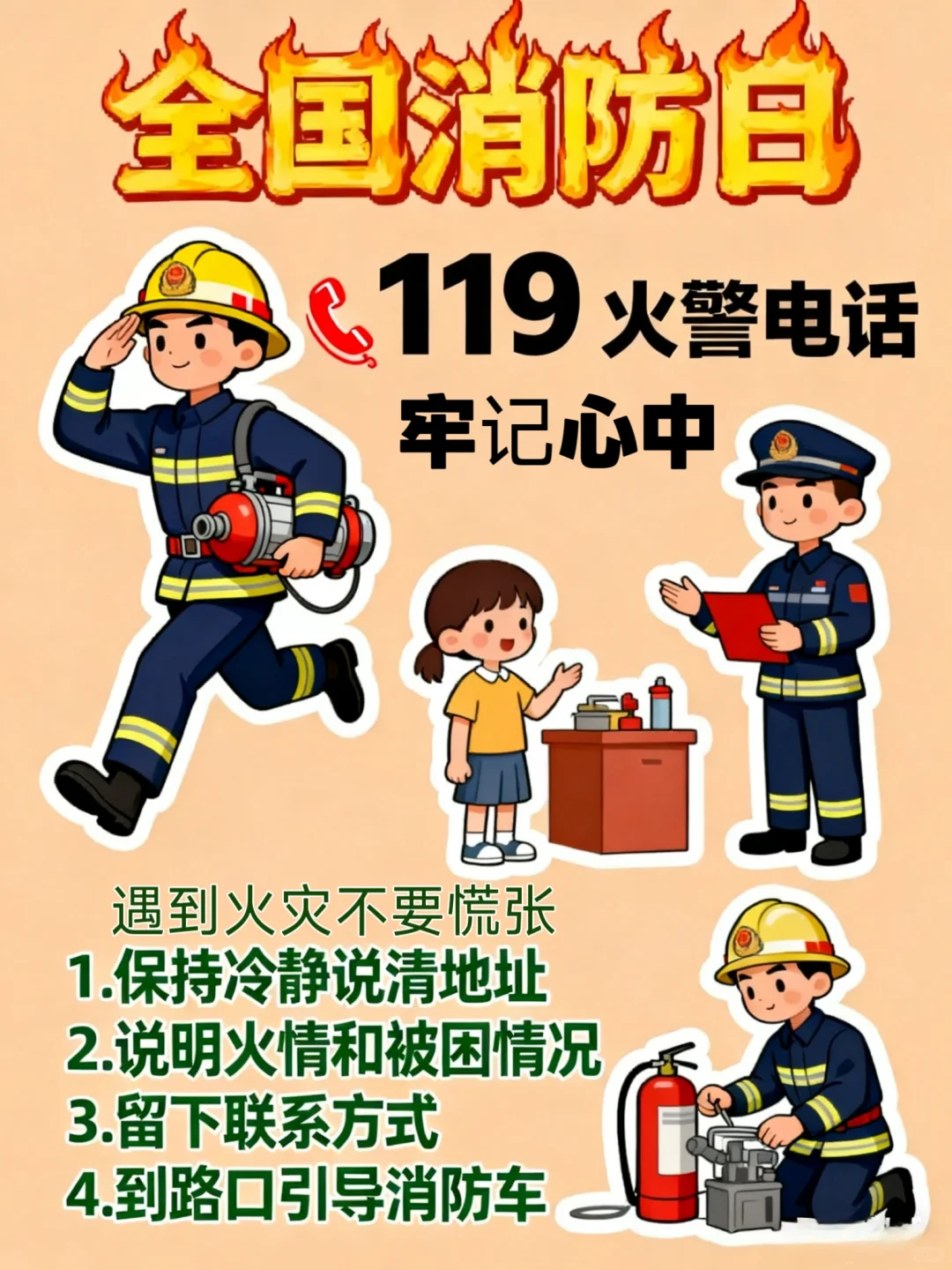 全国消防日

119 火警电话

牢记心中

遇到火灾不要慌张
1.保持冷静说清地址
2.说明火情和被困情况
3.留下联系方式
4.到路口引导消防车