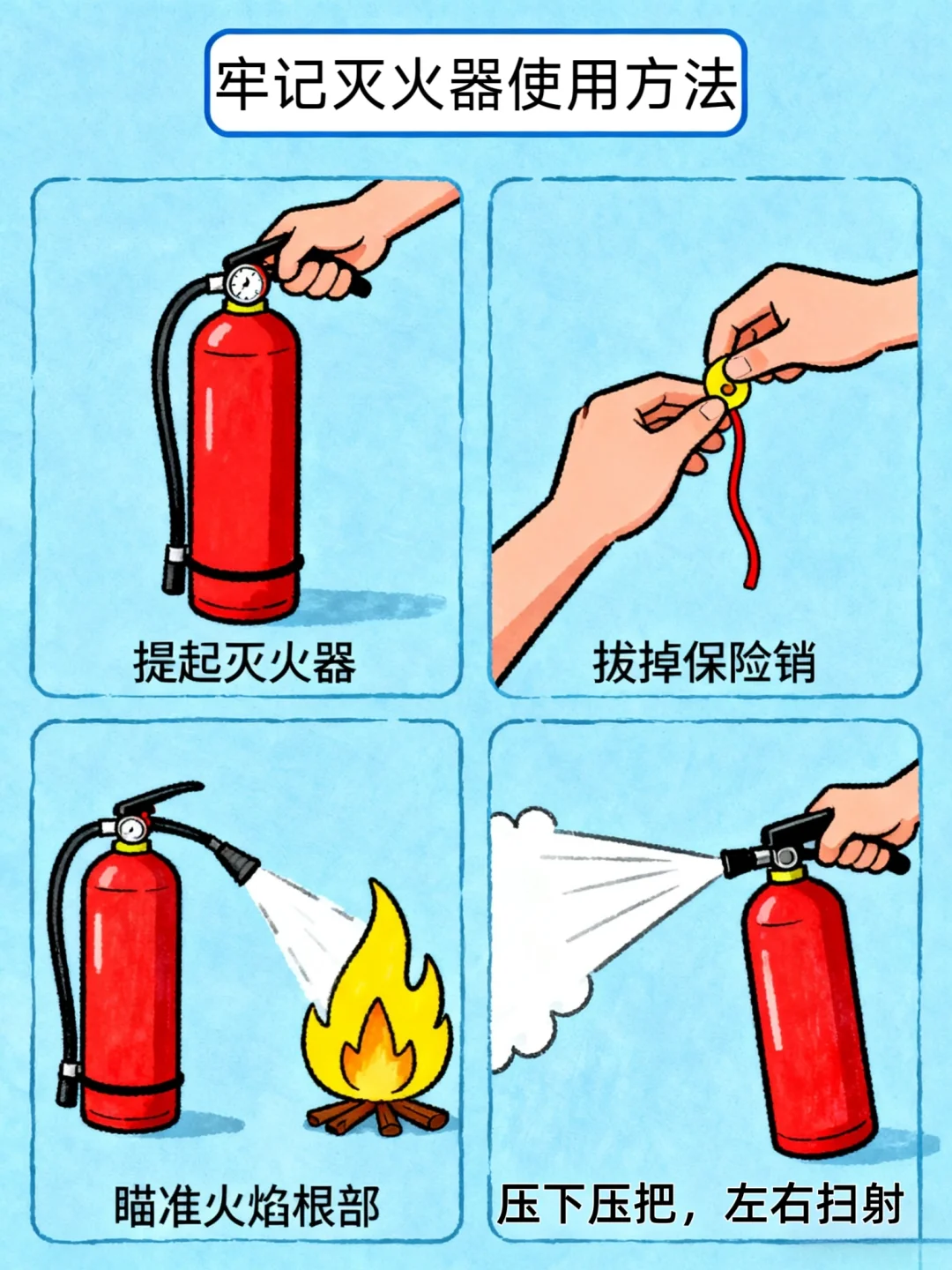 牢记灭火器使用方法

提起灭火器

拔掉保险销

瞄准火焰根部

压下压把，左右扫射