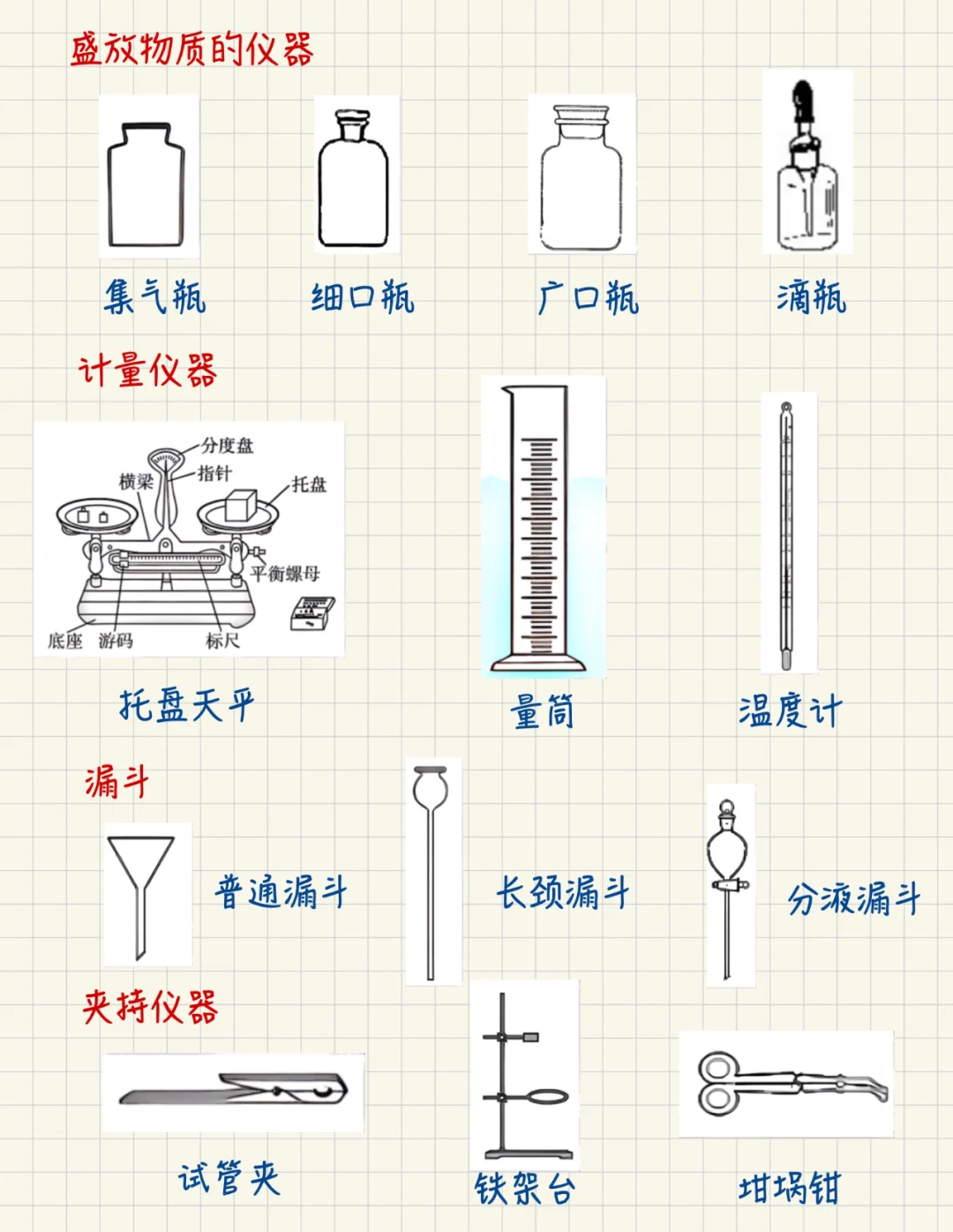 盛放物质的仪器

集气瓶　细口瓶　广口瓶　滴瓶

计量仪器

分度盘
横梁
指针
托盘
平衡螺母
底座　游码　标尺

托盘天平　量筒　温度计

漏斗

普通漏斗　长颈漏斗　分液漏斗

夹持仪器

试管夹　铁架台　坩埚钳