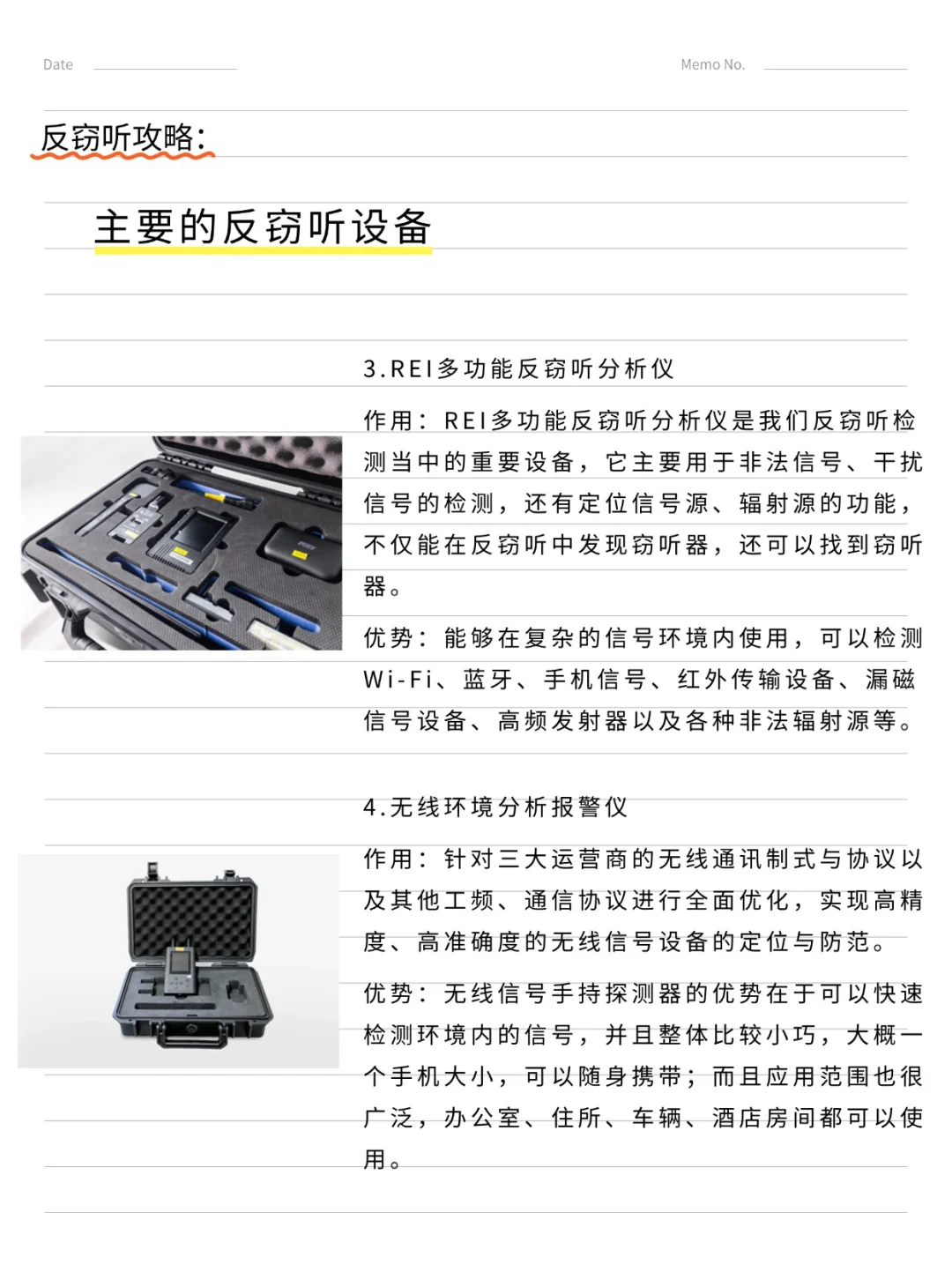 Date

Memo No.

反窃听攻略:

主要的反窃听设备

3.REI多功能反窃听分析仪

作用：REI多功能反窃听分析仪是我们反窃听检测当中的重要设备，它主要用于非法信号、干扰信号的检测，还有定位信号源、辐射源的功能，不仅能在反窃听中发现窃听器，还可以找到窃听器。

优势：能够在复杂的信号环境内使用，可以检测Wi-Fi、蓝牙、手机信号、红外传输设备、漏磁信号设备、高频发射器以及各种非法辐射源等。

4.无线环境分析报警仪

作用：针对三大运营商的无线通讯制式与协议以及其他工频、通信协议进行全面优化，实现高精度、高准确度的无线信号设备的定位与防范。

优势：无线信号手持探测器的优势在于可以快速检测环境内的信号，并且整体比较小巧，大概一个手机大小，可以随身携带；而且应用范围也很广泛，办公室、住所、车辆、酒店房间都可以使用。