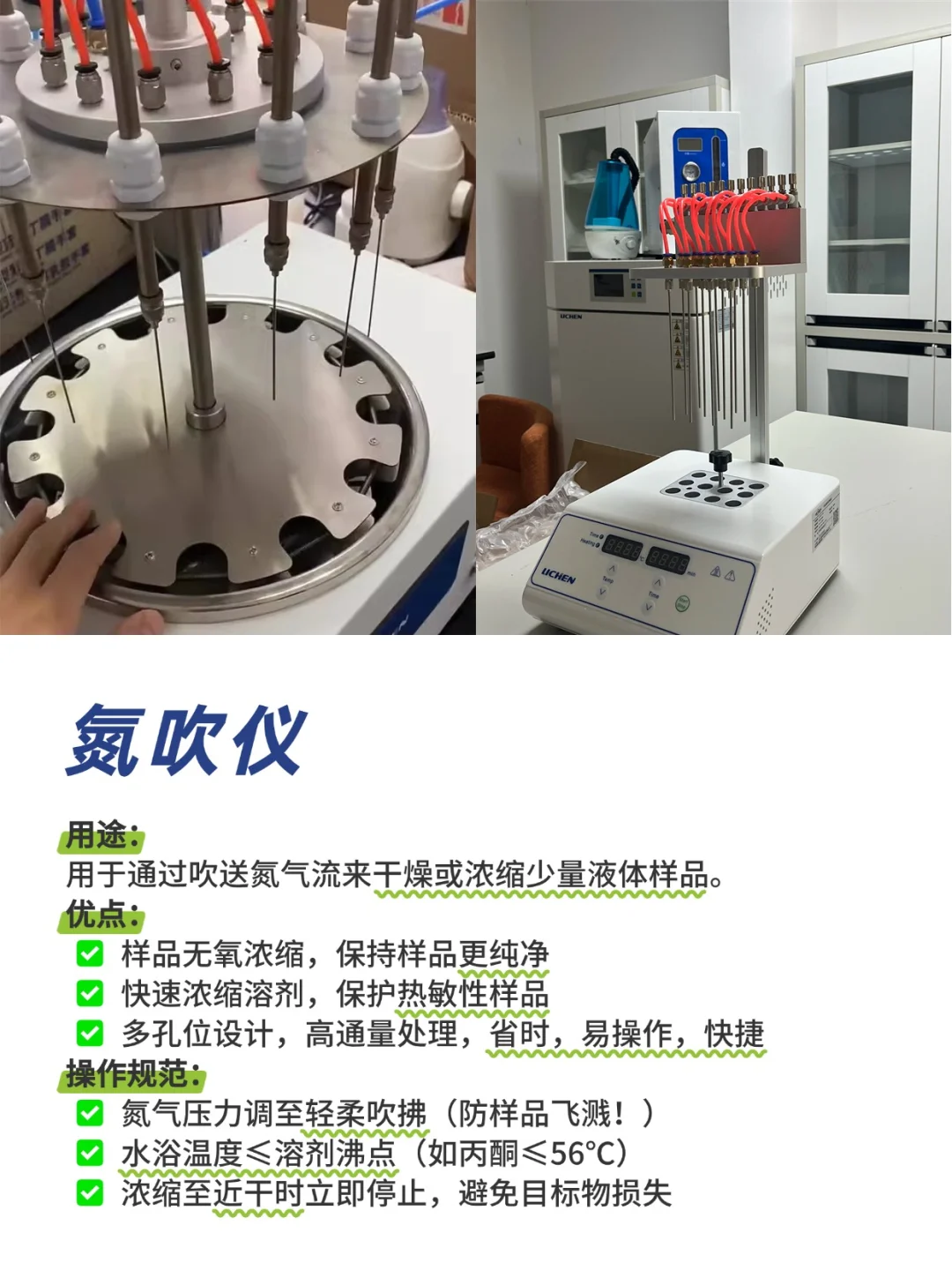 LICHEN

LICHEN

氮吹仪

用途:
用于通过吹送氮气流来干燥或浓缩少量液体样品。

优点:
✅ 样品无氧浓缩，保持样品更纯净
✅ 快速浓缩溶剂，保护热敏性样品
✅ 多孔位设计，高通量处理，省时，易操作，快捷

操作规范:
✅ 氮气压力调至轻柔吹拂（防样品飞溅！）
✅ 水浴温度≤溶剂沸点（如丙酮≤56°C）
✅ 浓缩至近干时立即停止，避免目标物损失