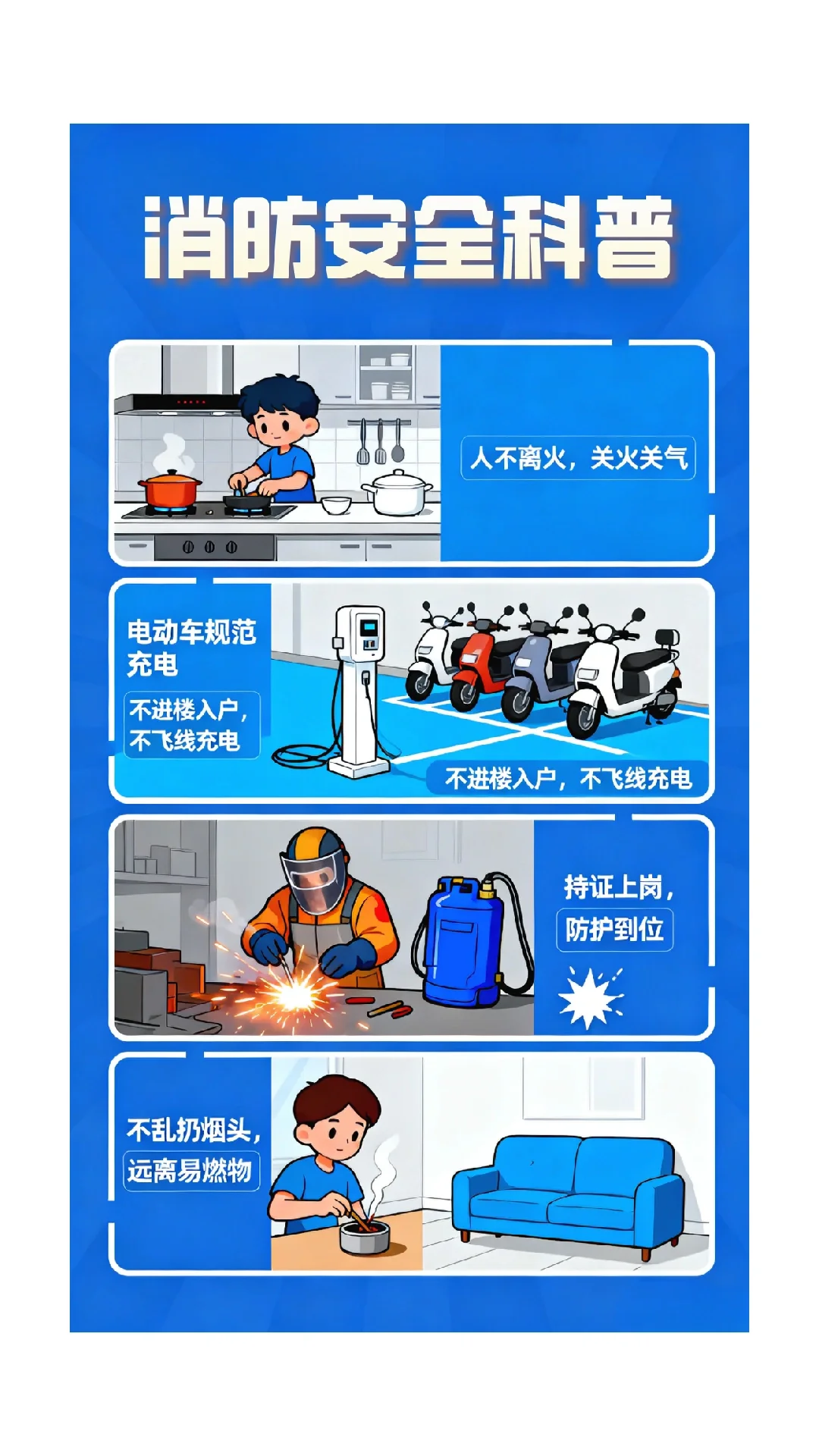 消防安全科普

人不离火，关火关气

电动车规范充电

不进楼入户，不飞线充电

不进楼入户，不飞线充电

持证上岗，防护到位

不乱扔烟头，远离易燃物