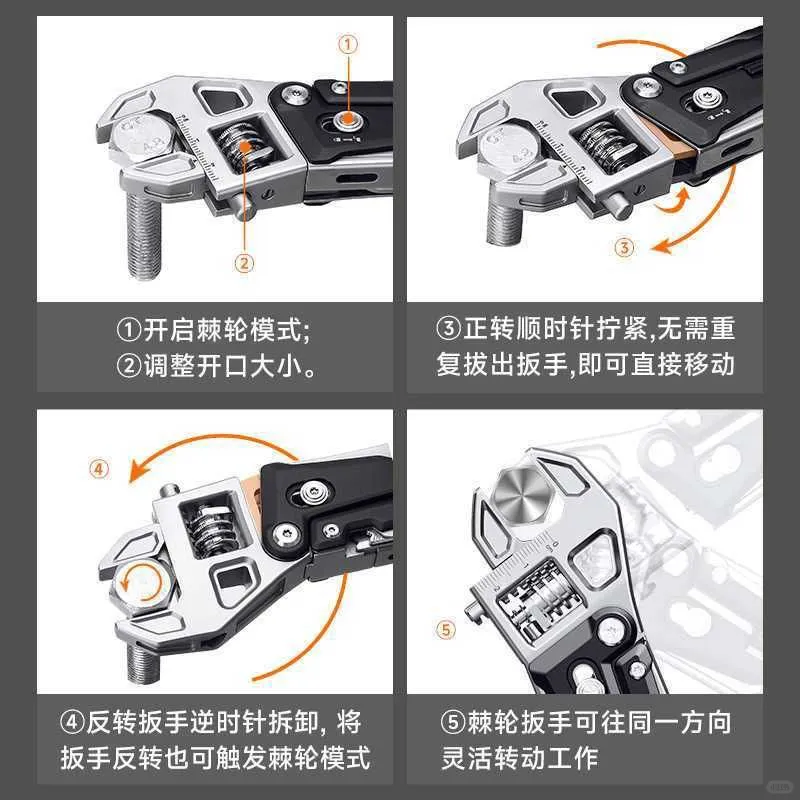 ①

②

①开启棘轮模式;
②调整开口大小。

③

③正转顺时针拧紧,无需重复拔出扳手,即可直接移动

④

④反转扳手逆时针拆卸, 将扳手反转也可触发棘轮模式

⑤

⑤棘轮扳手可往同一方向灵活转动工作