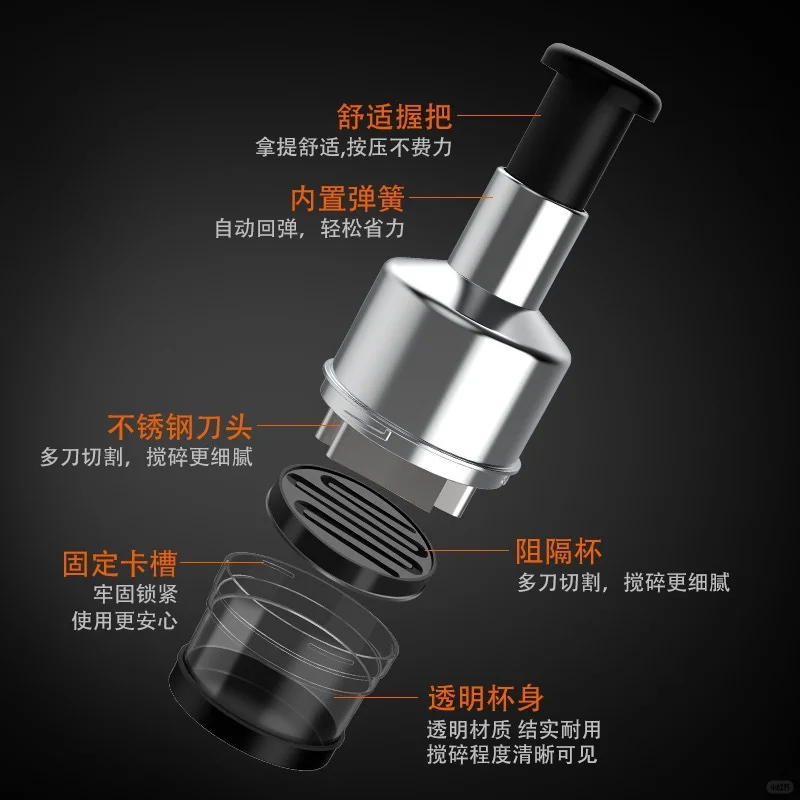 舒适握把
拿提舒适,按压不费力

内置弹簧
自动回弹，轻松省力

不锈钢刀头
多刀切割，搅碎更细腻

固定卡槽
牢固锁紧
使用更安心

阻隔杯
多刀切割，搅碎更细腻

透明杯身
透明材质 结实耐用
搅碎程度清晰可见