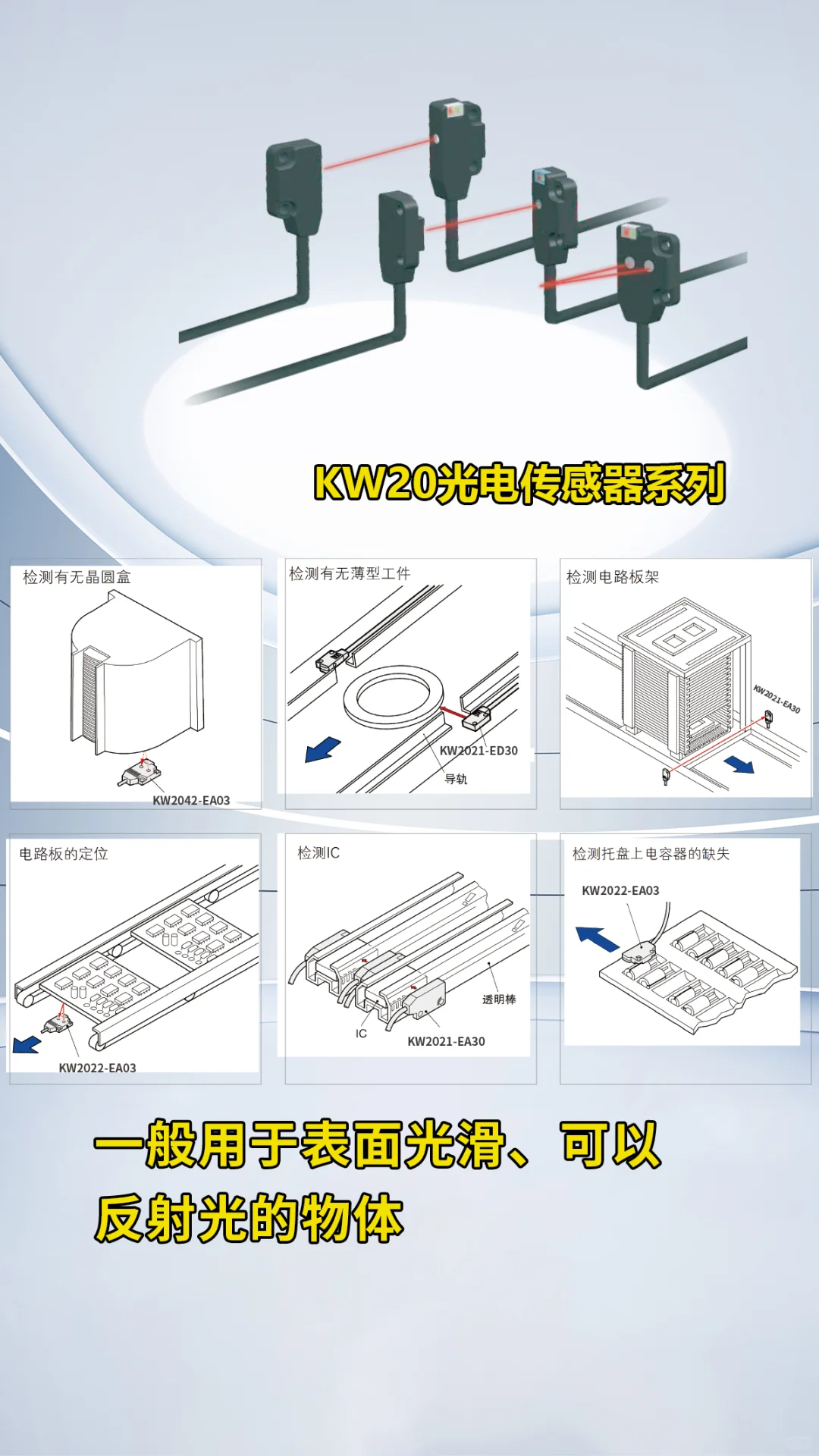 KW20光电传感器系列

检测有无晶圆盒

KW2042-EA03

检测有无薄型工件

KW2021-ED30

导轨

检测电路板架

KW2021-EA30

电路板的定位

KW2022-EA03

检测IC

透明棒

IC

KW2021-EA30

检测托盘上电容器的缺失

KW2022-EA03

一般用于表面光滑、可以反射光的物体