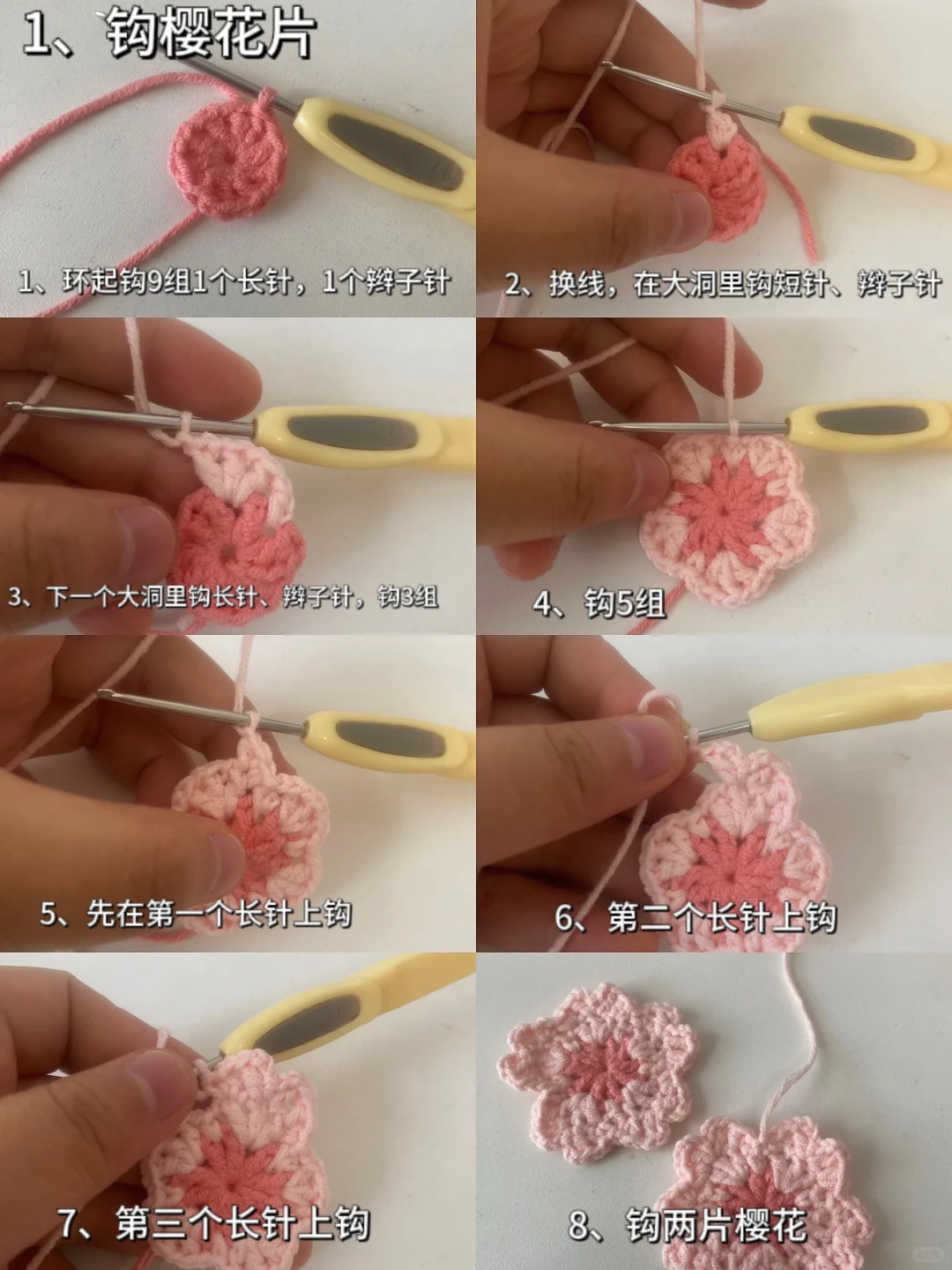 1、钩樱花片

1、环起钩9组1个长针，1个辫子针

2、换线，在大洞里钩短针、辫子针

3、下一个大洞里钩长针、辫子针，钩3组

4、钩5组

5、先在第一个长针上钩

6、第二个长针上钩

7、第三个长针上钩

8、钩两片樱花