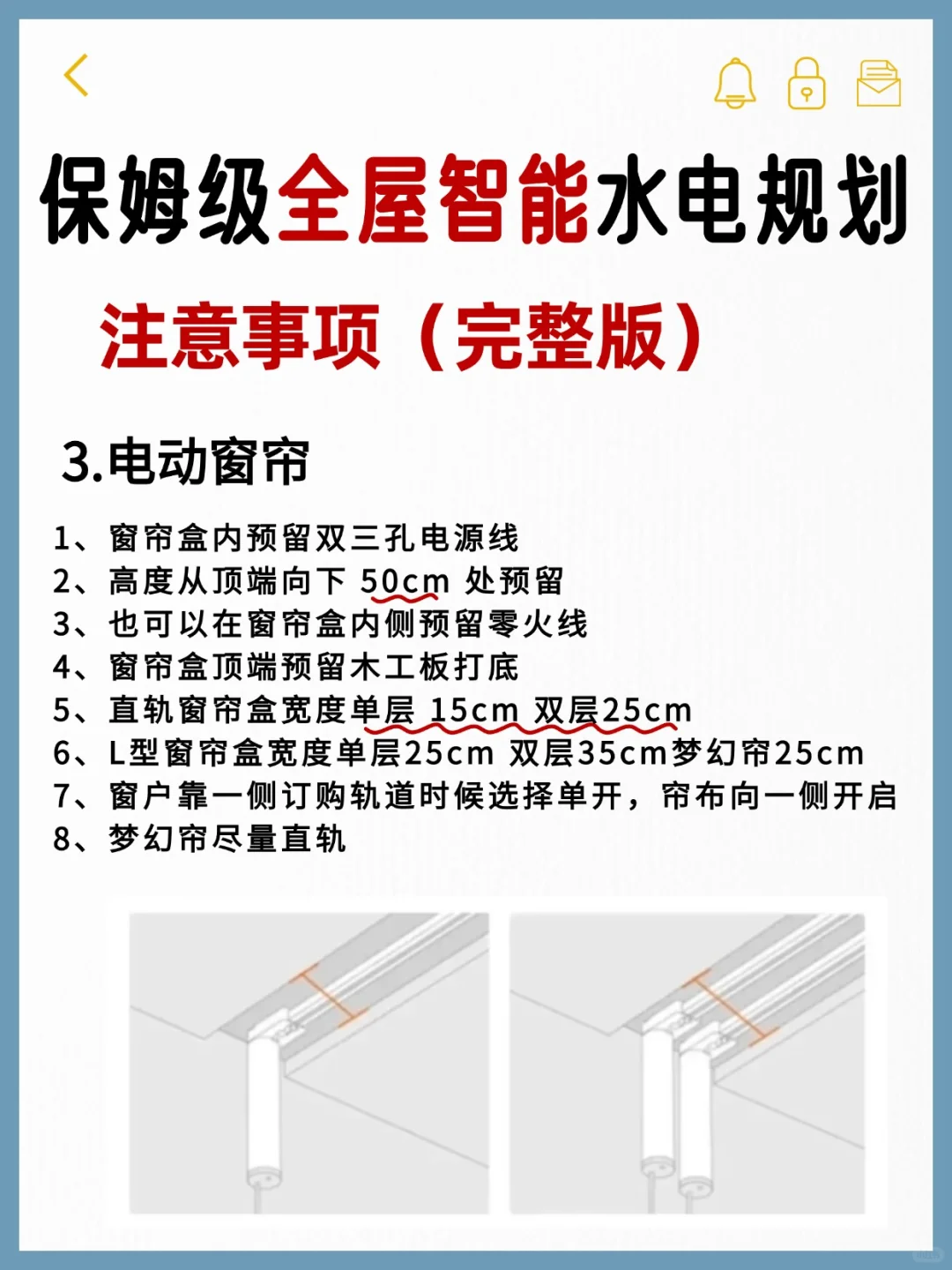 保姆级全屋智能水电规划

注意事项（完整版）

3.电动窗帘

1、窗帘盒内预留双三孔电源线
2、高度从顶端向下 50cm 处预留
3、也可以在窗帘盒内侧预留零火线
4、窗帘盒顶端预留木工板打底
5、直轨窗帘盒宽度单层 15cm 双层25cm
6、L型窗帘盒宽度单层25cm 双层35cm梦幻帘25cm
7、窗户靠一侧订购轨道时候选择单开，帘布向一侧开启
8、梦幻帘尽量直轨