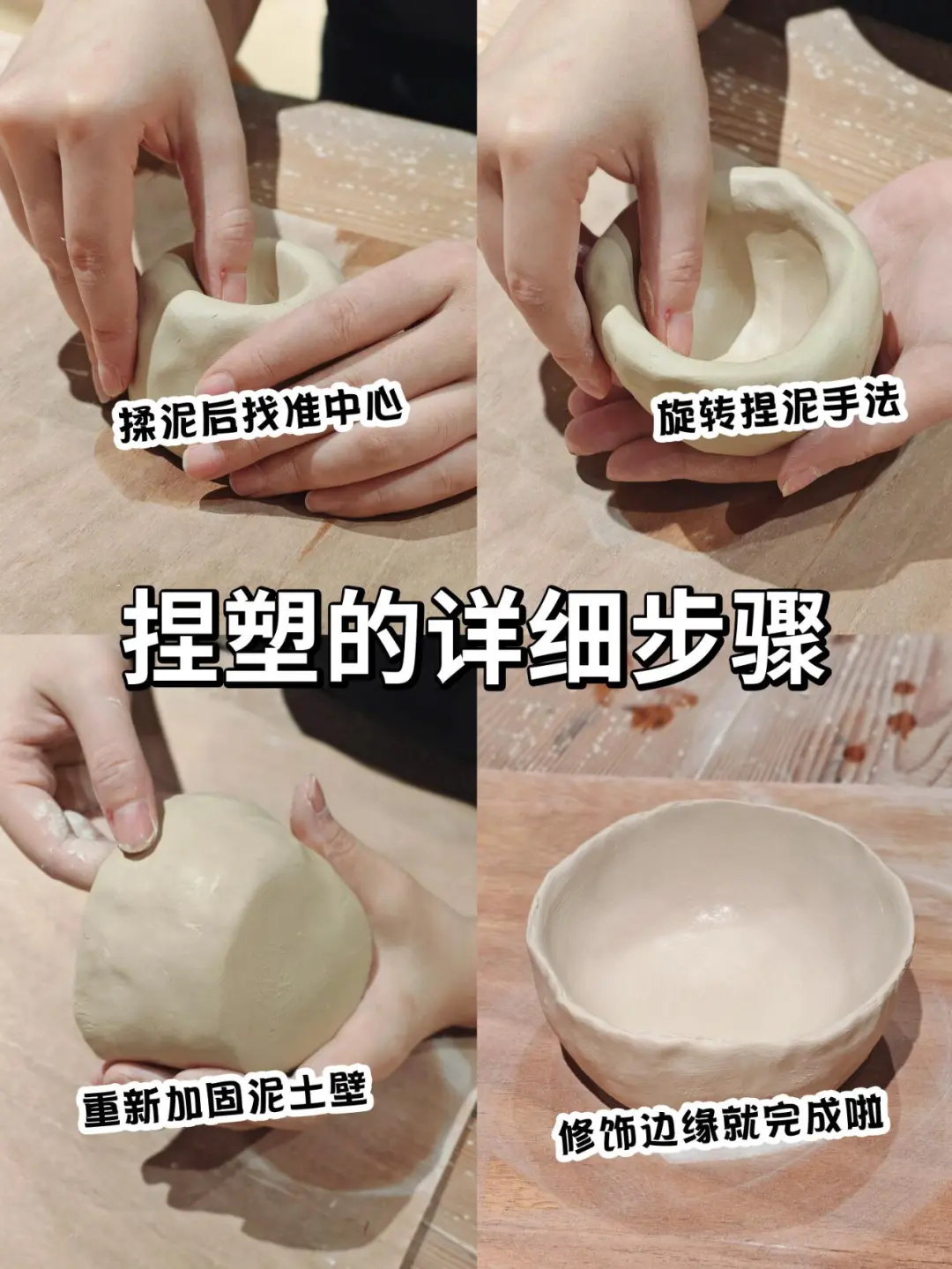 揉泥后找准中心

旋转捏泥手法

捏塑的详细步骤

重新加固泥土壁

修饰边缘就完成啦