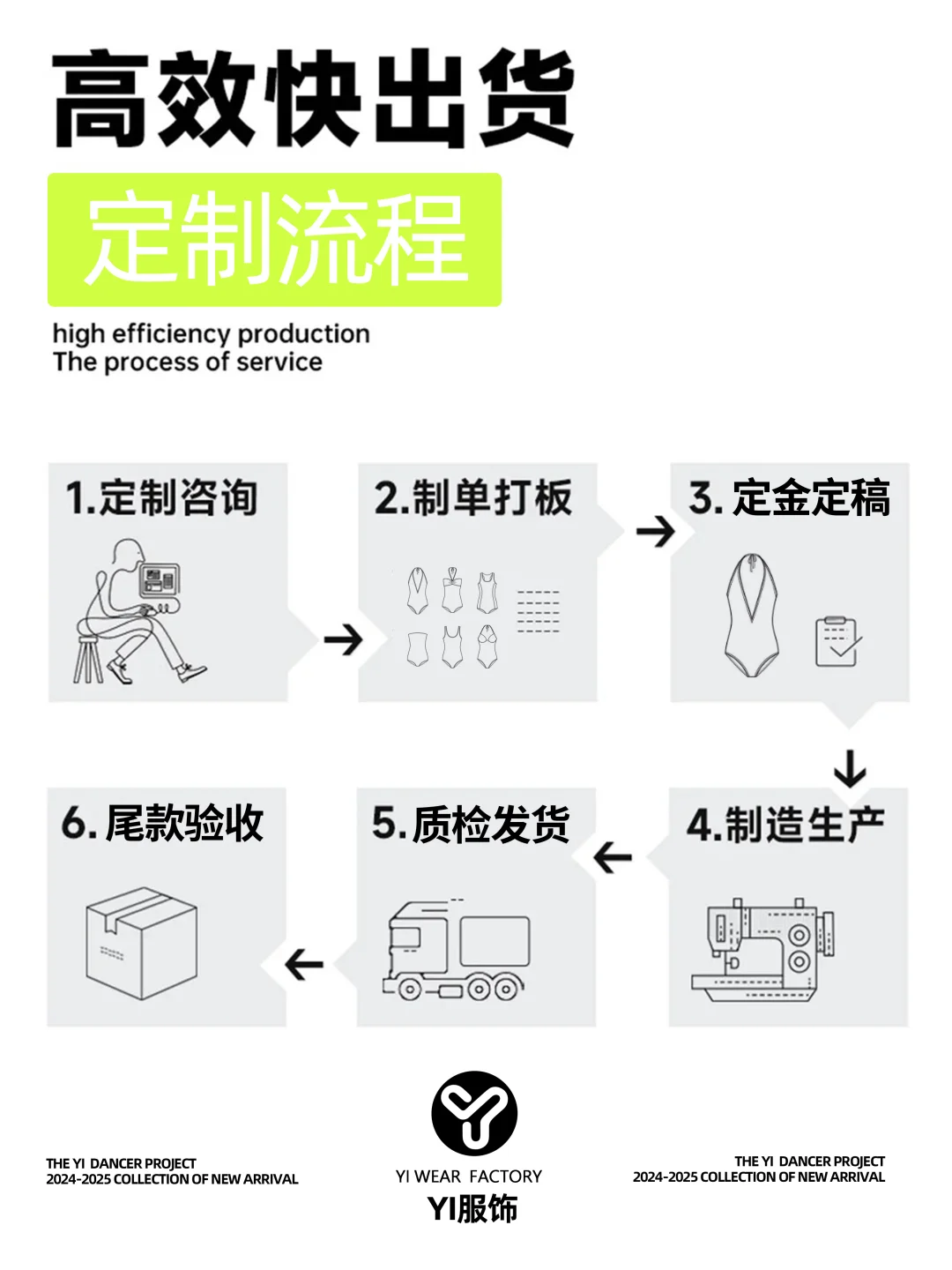 高效快出货

定制流程

high efficiency production
The process of service

1.定制咨询

2.制单打板

3. 定金定稿

4.制造生产

5.质检发货

6. 尾款验收

THE YI DANCER PROJECT
2024-2025 COLLECTION OF NEW ARRIVAL

YI WEAR FACTORY
YI服饰

THE YI DANCER PROJECT
2024-2025 COLLECTION OF NEW ARRIVAL