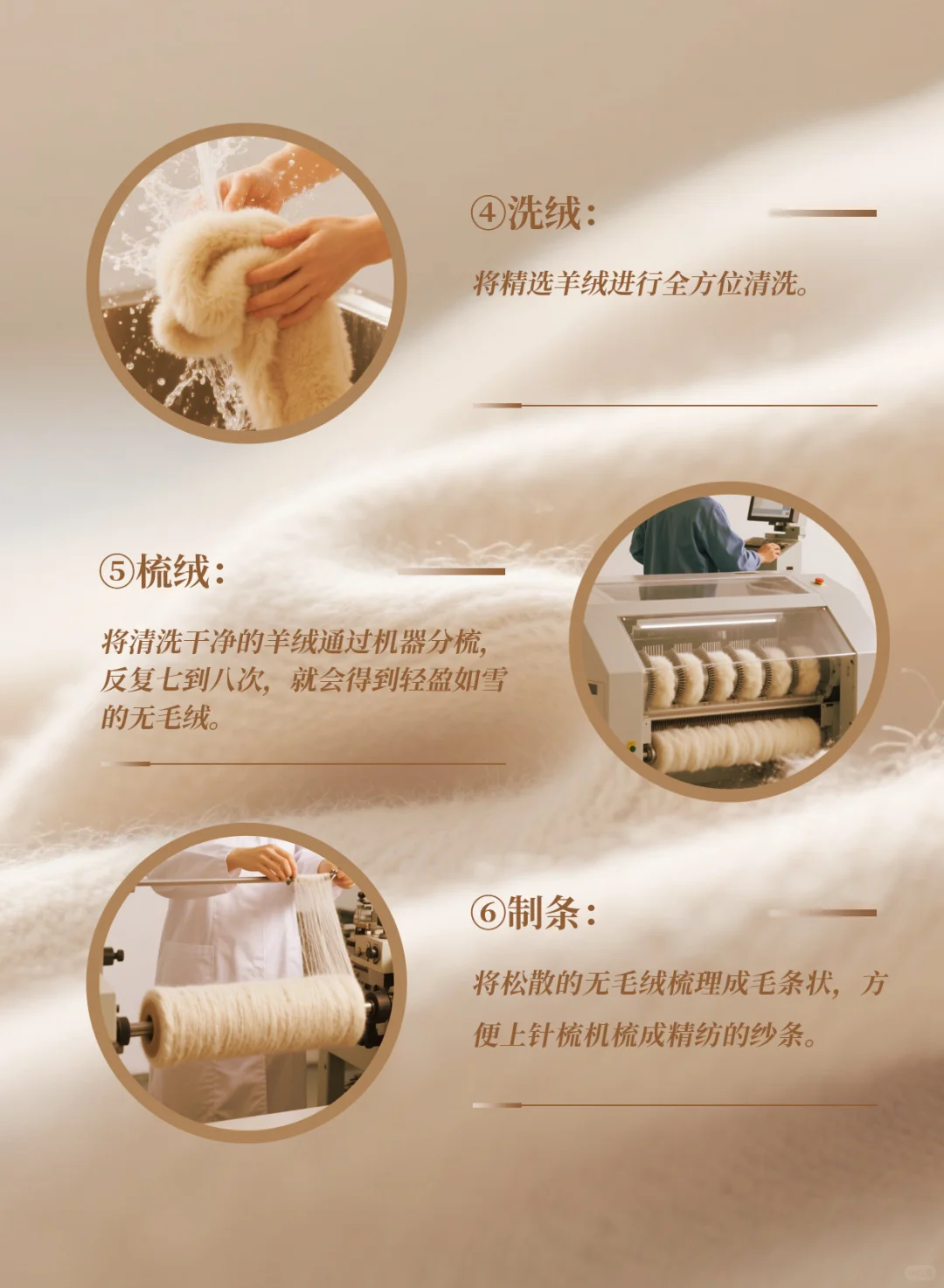 ④洗绒：

将精选羊绒进行全方位清洗。

⑤梳绒：

将清洗干净的羊绒通过机器分梳，反复七到八次，就会得到轻盈如雪的无毛绒。

⑥制条：

将松散的无毛绒梳理成毛条状，方便上针梳机梳成精纺的纱条。