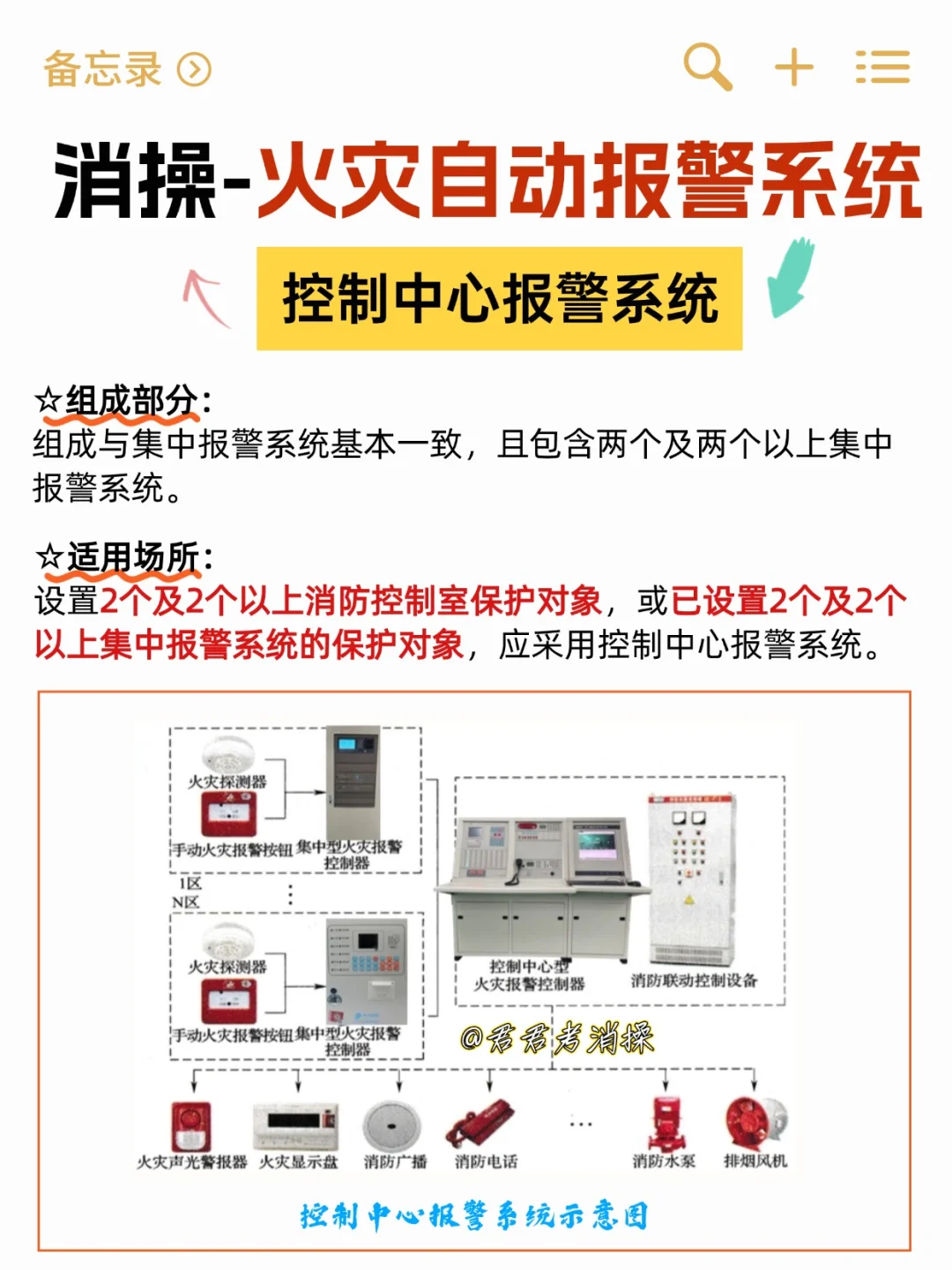 备忘录

消操-火灾自动报警系统

控制中心报警系统

☆组成部分:
组成与集中报警系统基本一致，且包含两个及两个以上集中报警系统。

☆适用场所:
设置2个及2个以上消防控制室保护对象，或已设置2个及2个以上集中报警系统的保护对象，应采用控制中心报警系统。

火灾探测器
手动火灾报警按钮
集中型火灾报警控制器
1区
N区
火灾探测器
手动火灾报警按钮
集中型火灾报警控制器
控制中心型火灾报警控制器
消防联动控制设备
@君君考消操
火灾声光警报器
火灾显示盘
消防广播
消防电话
...
消防水泵
排烟风机

控制中心报警系统示意图