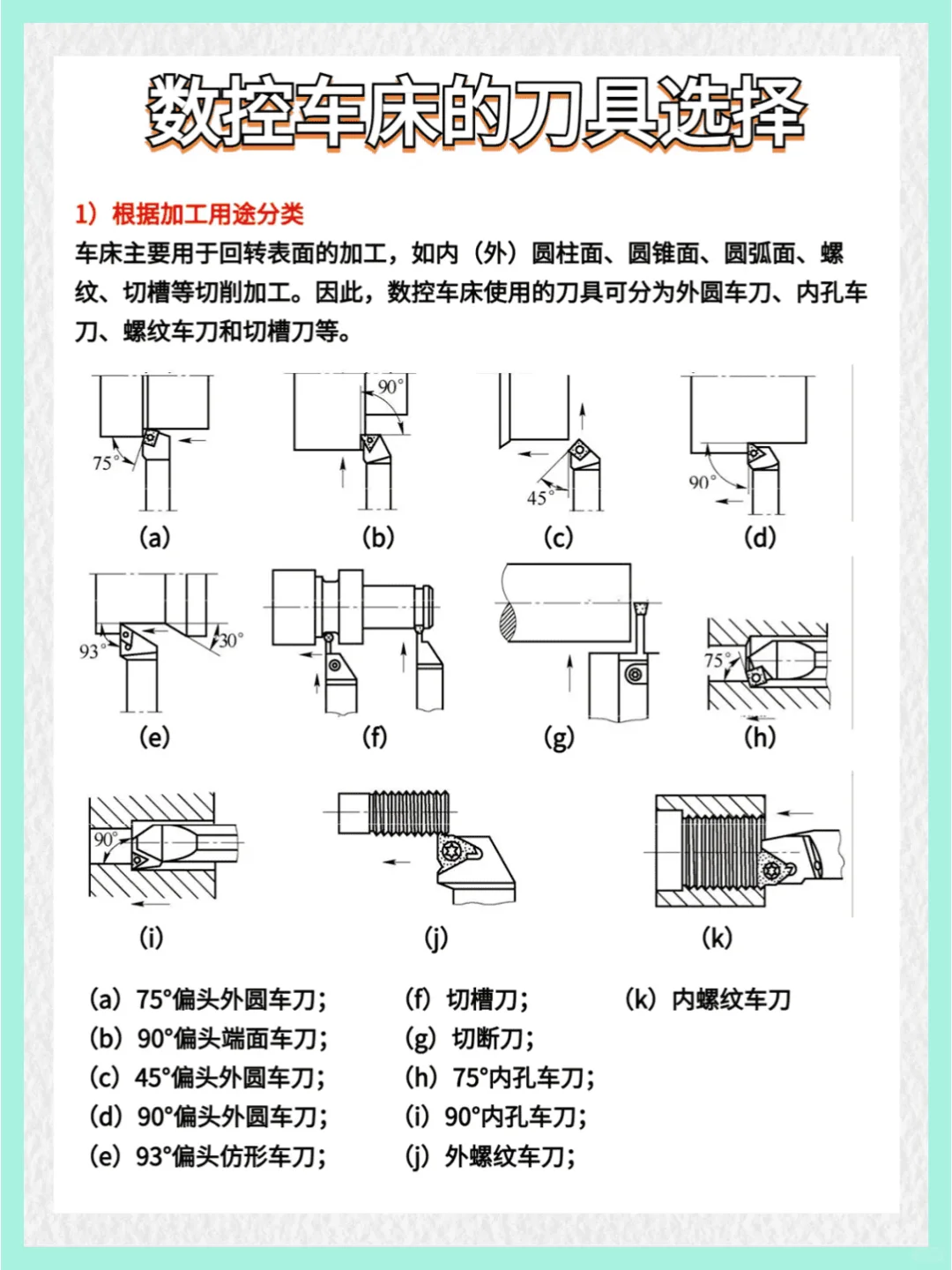 数控车床的刀具选择

1）根据加工用途分类

车床主要用于回转表面的加工，如内（外）圆柱面、圆锥面、圆弧面、螺纹、切槽等切削加工。因此，数控车床使用的刀具可分为外圆车刀、内孔车刀、螺纹车刀和切槽刀等。

75°

(a)

90°

(b)

45°

(c)

90°

(d)

93°

30°

(e)

(f)

(g)

75°

(h)

90°

(i)

(j)

(k)

(a) 75°偏头外圆车刀；
(b) 90°偏头端面车刀；
(c) 45°偏头外圆车刀；
(d) 90°偏头外圆车刀；
(e) 93°偏头仿形车刀；

(f) 切槽刀；
(g) 切断刀；
(h) 75°内孔车刀；
(i) 90°内孔车刀；
(j) 外螺纹车刀；

(k) 内螺纹车刀