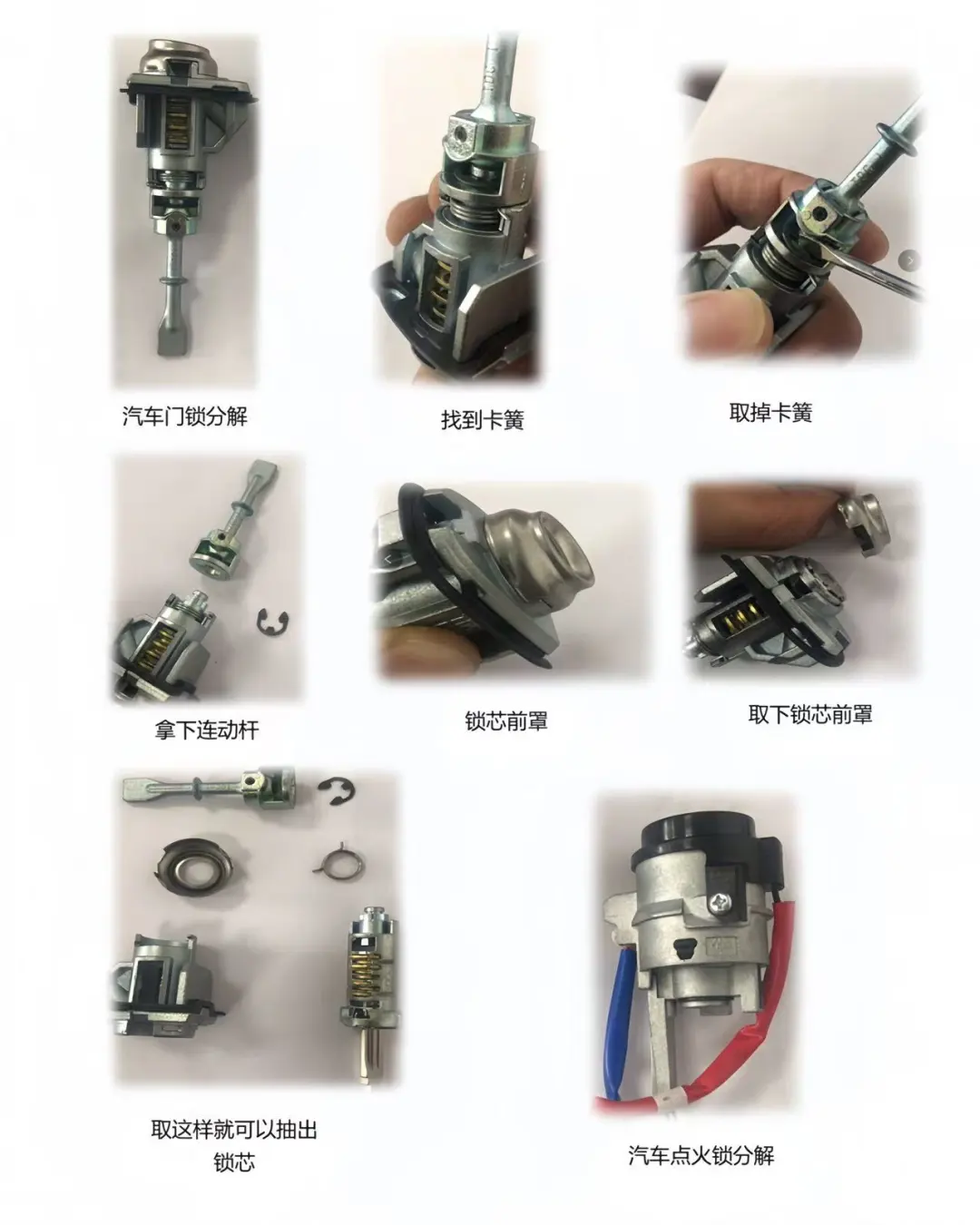 汽车门锁分解

找到卡簧

取掉卡簧

拿下连动杆

锁芯前罩

取下锁芯前罩

取这样就可以抽出锁芯

汽车点火锁分解