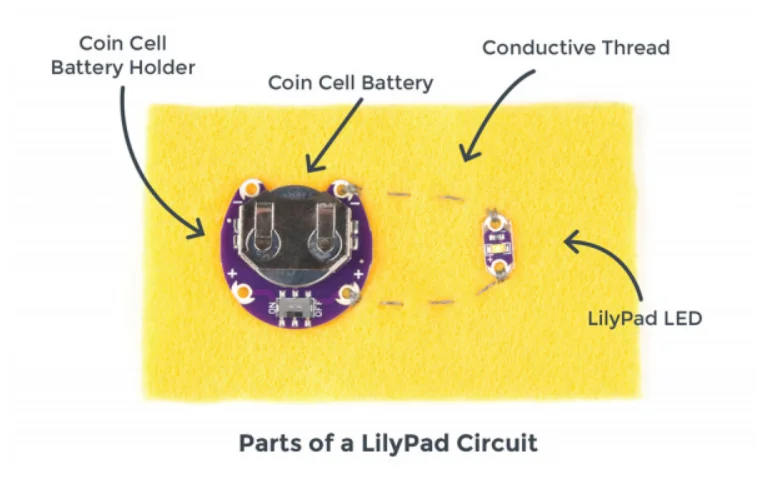 Coin Cell Battery Holder

Coin Cell Battery

Conductive Thread

ON OFF

LilyPad LED

Parts of a LilyPad Circuit