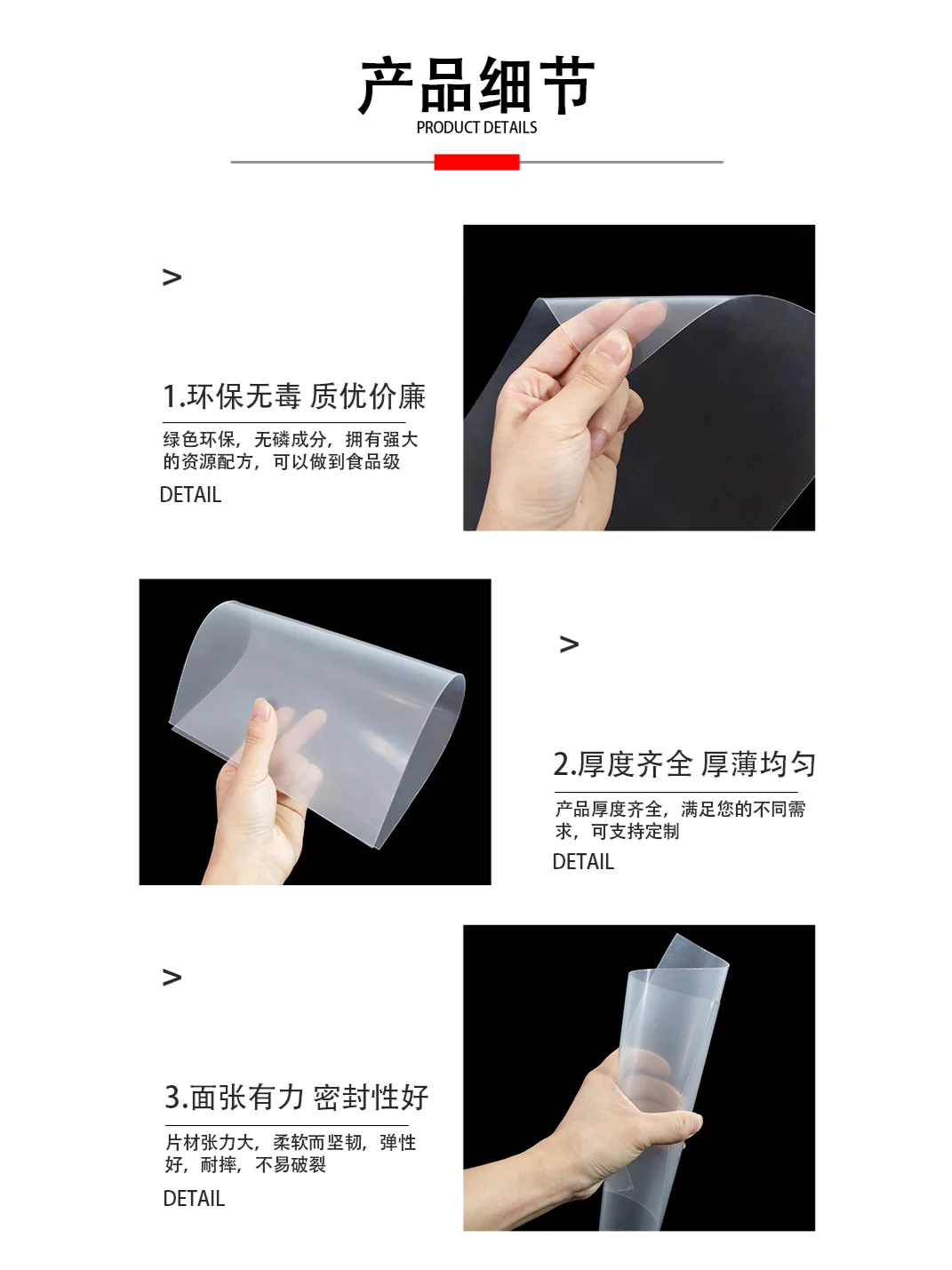 产品细节
PRODUCT DETAILS

>

1.环保无毒 质优价廉

绿色环保，无磷成分，拥有强大的资源配方，可以做到食品级

DETAIL

>

2.厚度齐全 厚薄均匀

产品厚度齐全，满足您的不同需求，可支持定制

DETAIL

>

3.面张有力 密封性好

片材张力大，柔软而坚韧，弹性好，耐摔，不易破裂

DETAIL