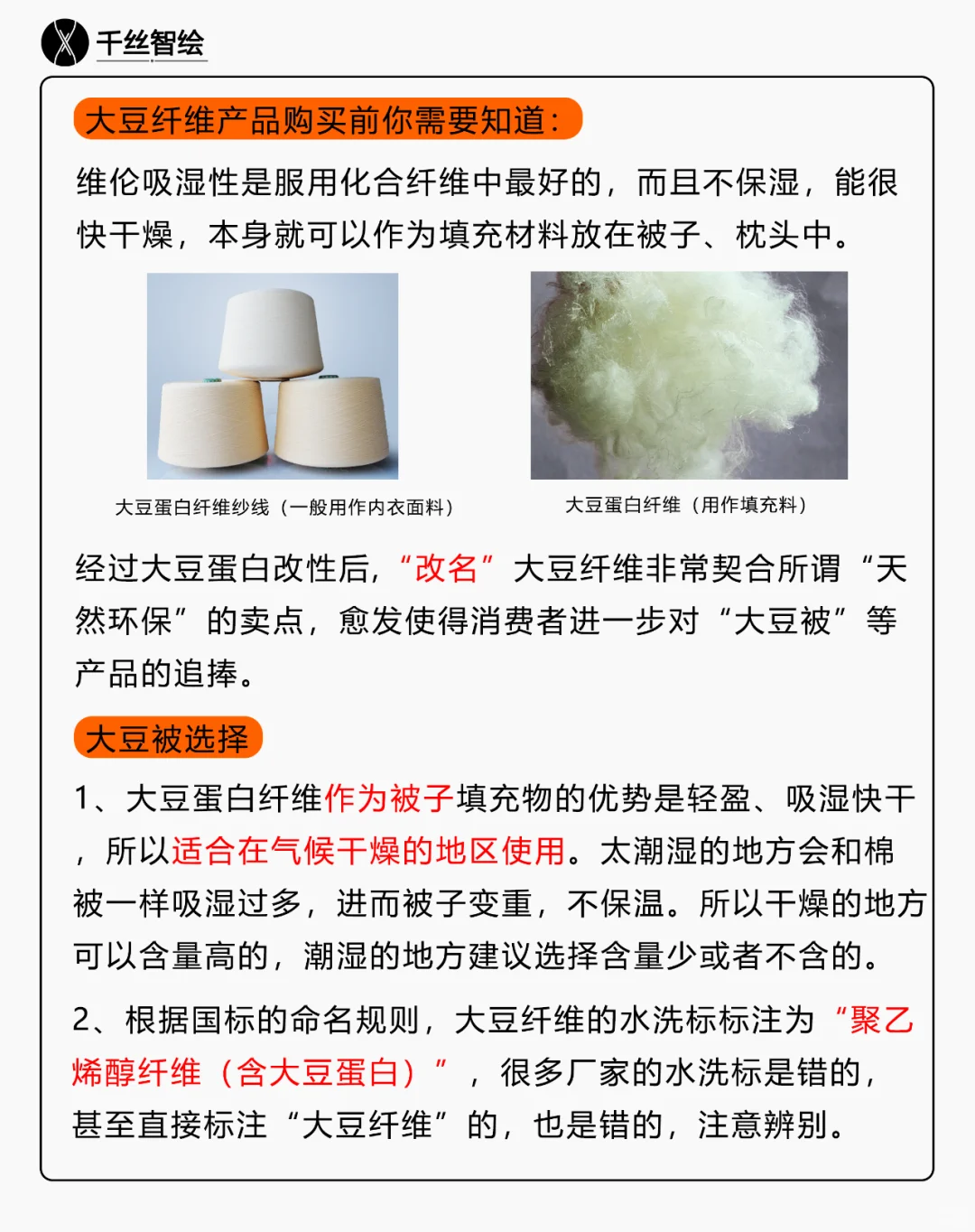 千丝智绘

大豆纤维产品购买前你需要知道：

维伦吸湿性是服用化合纤维中最好的，而且不保湿，能很快干燥，本身就可以作为填充材料放在被子、枕头中。

大豆蛋白纤维纱线（一般用作内衣面料）

大豆蛋白纤维（用作填充料）

经过大豆蛋白改性后，“改名”大豆纤维非常契合所谓“天然环保”的卖点，愈发使得消费者进一步对“大豆被”等产品的追捧。

大豆被选择

1、大豆蛋白纤维作为被子填充物的优势是轻盈、吸湿快干，所以适合在气候干燥的地区使用。太潮湿的地方会和棉被一样吸湿过多，进而被子变重，不保温。所以干燥的地方可以含量高的，潮湿的地方建议选择含量少或者不含的。

2、根据国标的命名规则，大豆纤维的水洗标标注为“聚乙烯醇纤维（含大豆蛋白）”，很多厂家的水洗标是错的，甚至直接标注“大豆纤维”的，也是错的，注意辨别。