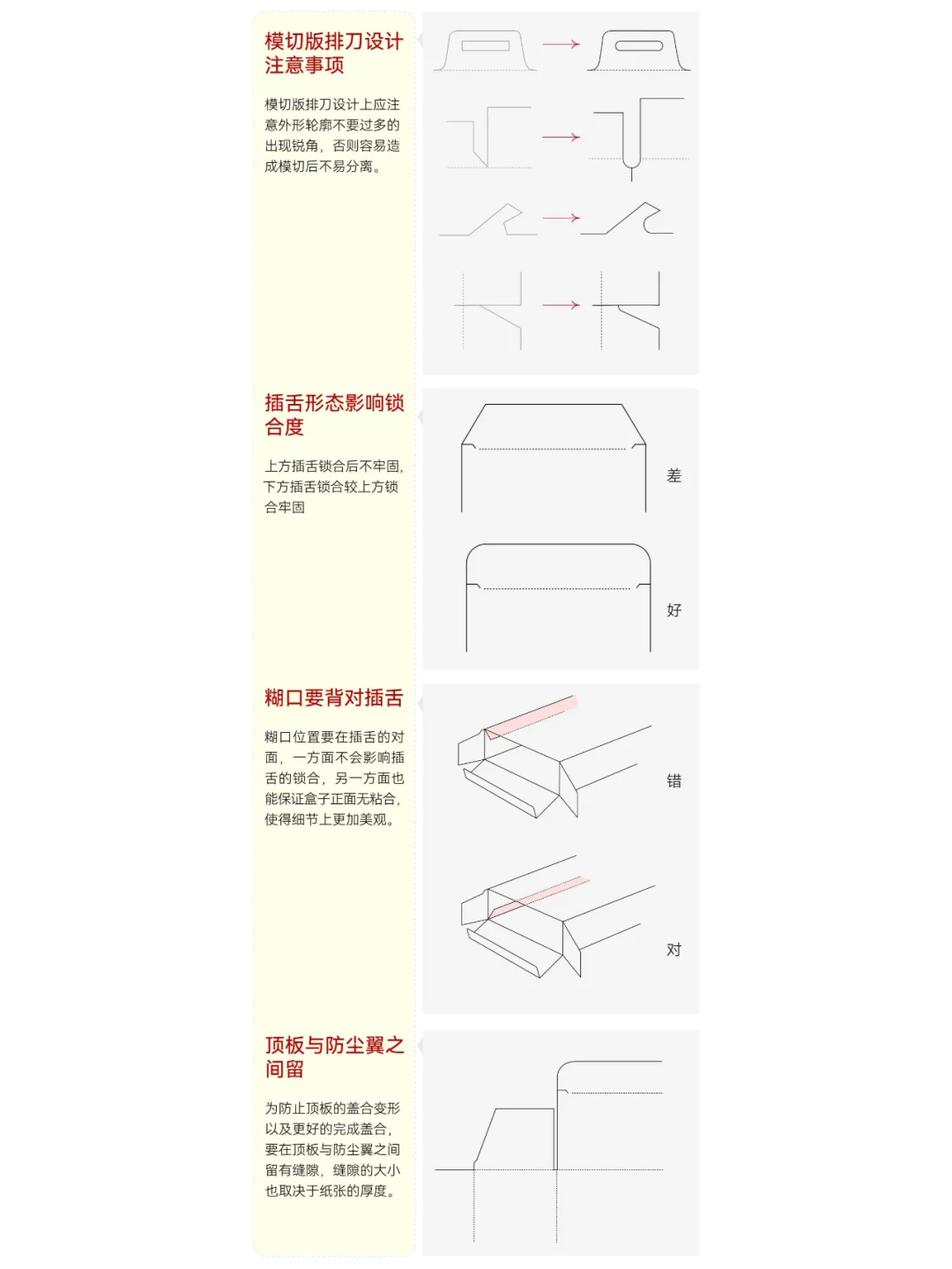 模切版排刀设计注意事项

模切版排刀设计上应注意外形轮廓不要过多的出现锐角，否则容易造成模切后不易分离。

插舌形态影响锁合度

上方插舌锁合后不牢固，下方插舌锁合较上方锁合牢固

差

好

糊口要背对插舌

糊口位置要在插舌的对面，一方面不会影响插舌的锁合，另一方面也能保证盒子正面无粘合，使得细节上更加美观。

错

对

顶板与防尘翼之间留

为防止顶板的盖合变形以及更好的完成盖合，要在顶板与防尘翼之间留有缝隙，缝隙的大小也取决于纸张的厚度。