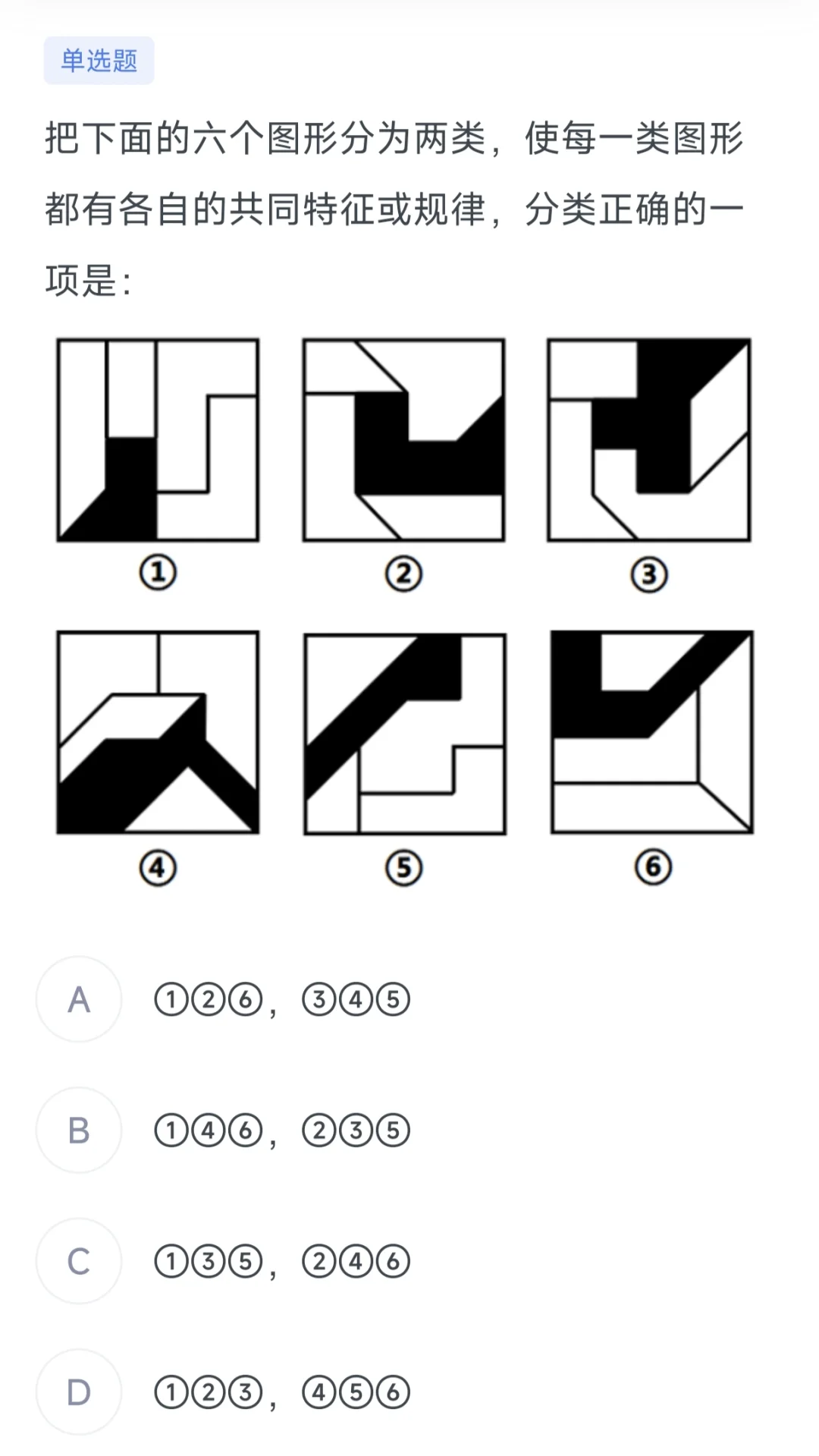 单选题

把下面的六个图形分为两类，使每一类图形都有各自的共同特征或规律，分类正确的一项是：

①

②

③

④

⑤

⑥

A ①②⑥，③④⑤

B ①④⑥，②③⑤

C ①③⑤，②④⑥

D ①②③，④⑤⑥