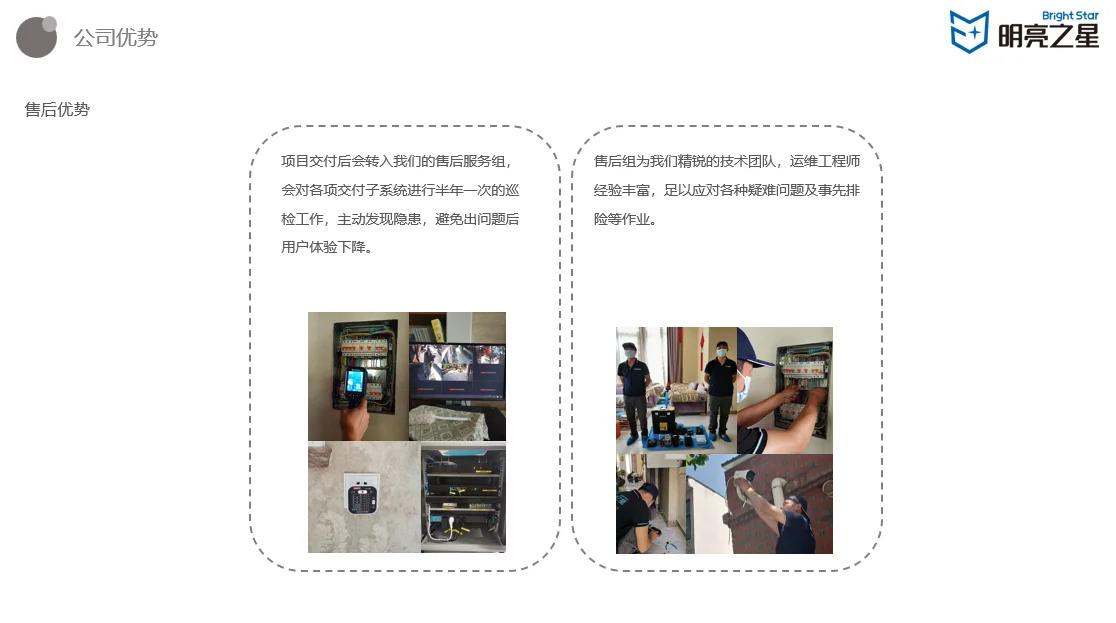 公司优势

Bright Star
明亮之星

售后优势

项目交付后会转入我们的售后服务组，会对各项交付子系统进行半年一次的巡检工作，主动发现隐患，避免出问题后用户体验下降。

售后组为我们精锐的技术团队，运维工程师经验丰富，足以应对各种疑难问题及事先排险等作业。