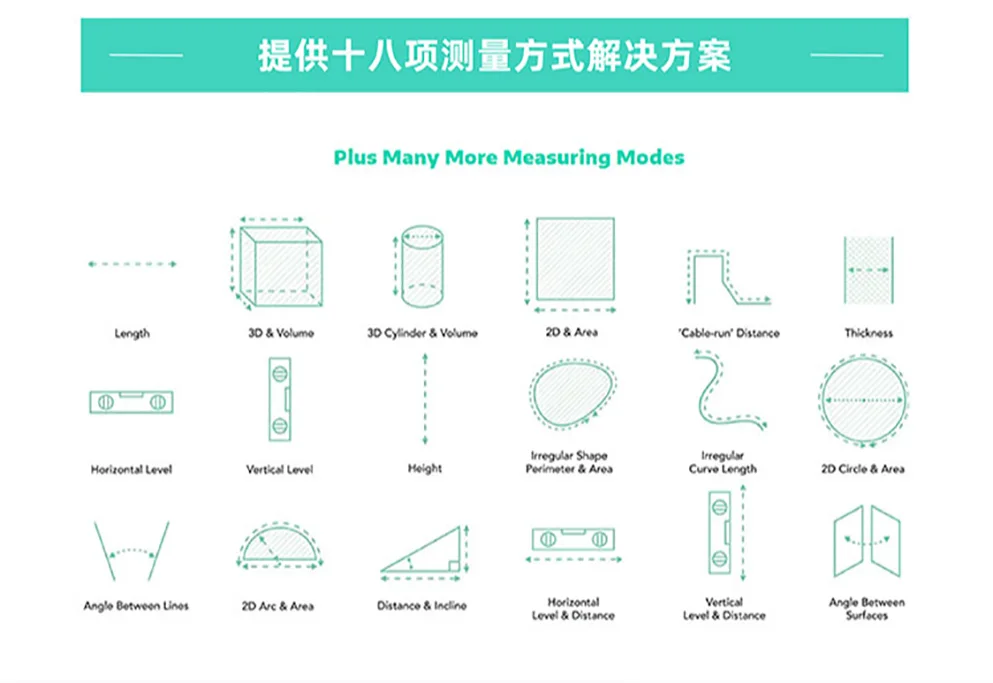 提供十八项测量方式解决方案

Plus Many More Measuring Modes

Length

3D & Volume

3D Cylinder & Volume

2D & Area

'Cable-run' Distance

Thickness

Horizontal Level

Vertical Level

Height

Irregular Shape Perimeter & Area

Irregular Curve Length

2D Circle & Area

Angle Between Lines

2D Arc & Area

Distance & Incline

Horizontal Level & Distance

Vertical Level & Distance

Angle Between Surfaces