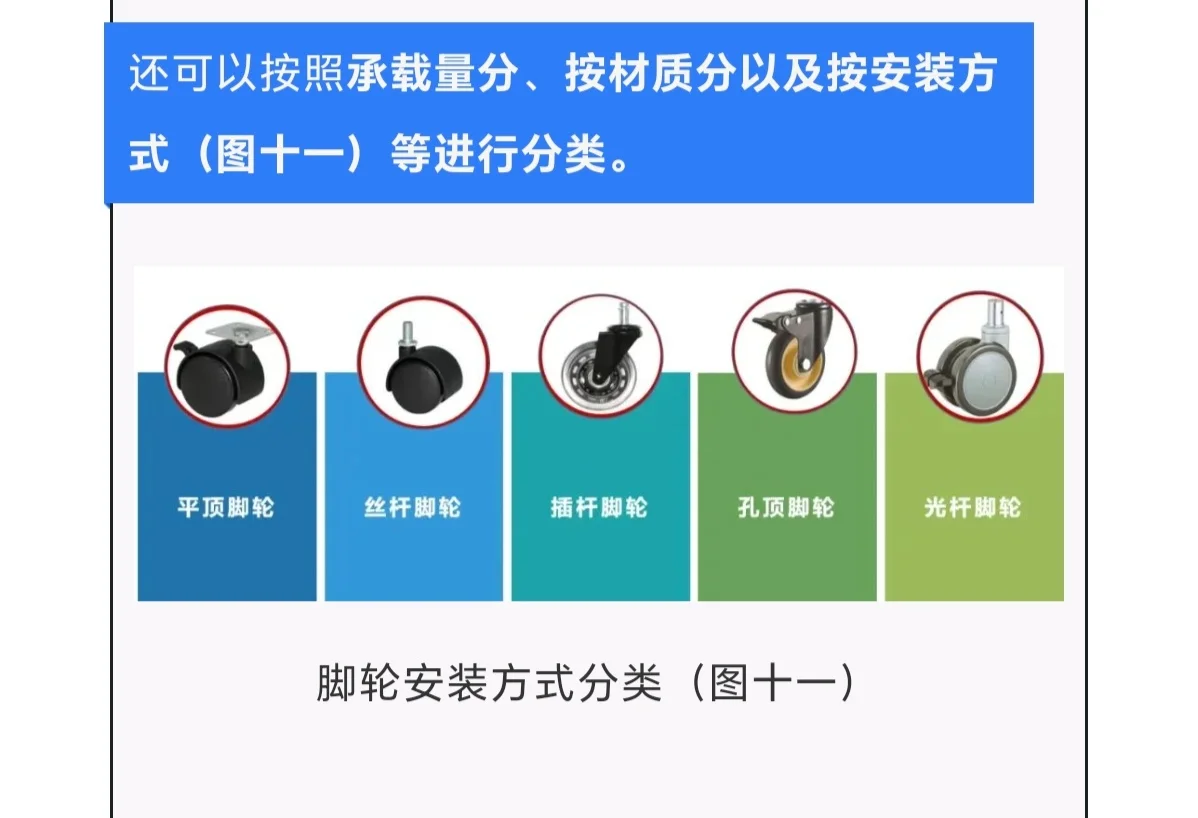 还可以按照承载量分、按材质分以及按安装方式（图十一）等进行分类。

平顶脚轮

丝杆脚轮

插杆脚轮

孔顶脚轮

光杆脚轮

脚轮安装方式分类（图十一）