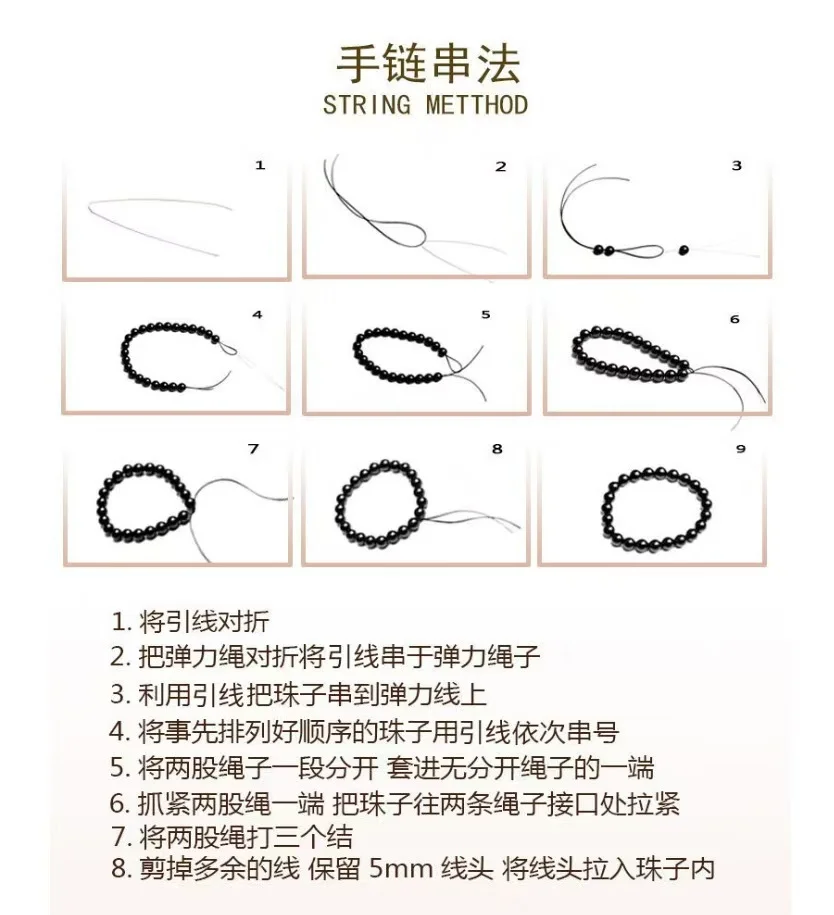 手链串法
STRING METTHOD

1

2

3

4

5

6

7

8

9

1. 将引线对折
2. 把弹力绳对折将引线串于弹力绳子
3. 利用引线把珠子串到弹力线上
4. 将事先排列好顺序的珠子用引线依次串号
5. 将两股绳子一段分开 套进无分开绳子的一端
6. 抓紧两股绳一端 把珠子往两条绳子接口处拉紧
7. 将两股绳打三个结
8. 剪掉多余的线 保留 5mm 线头 将线头拉入珠子内