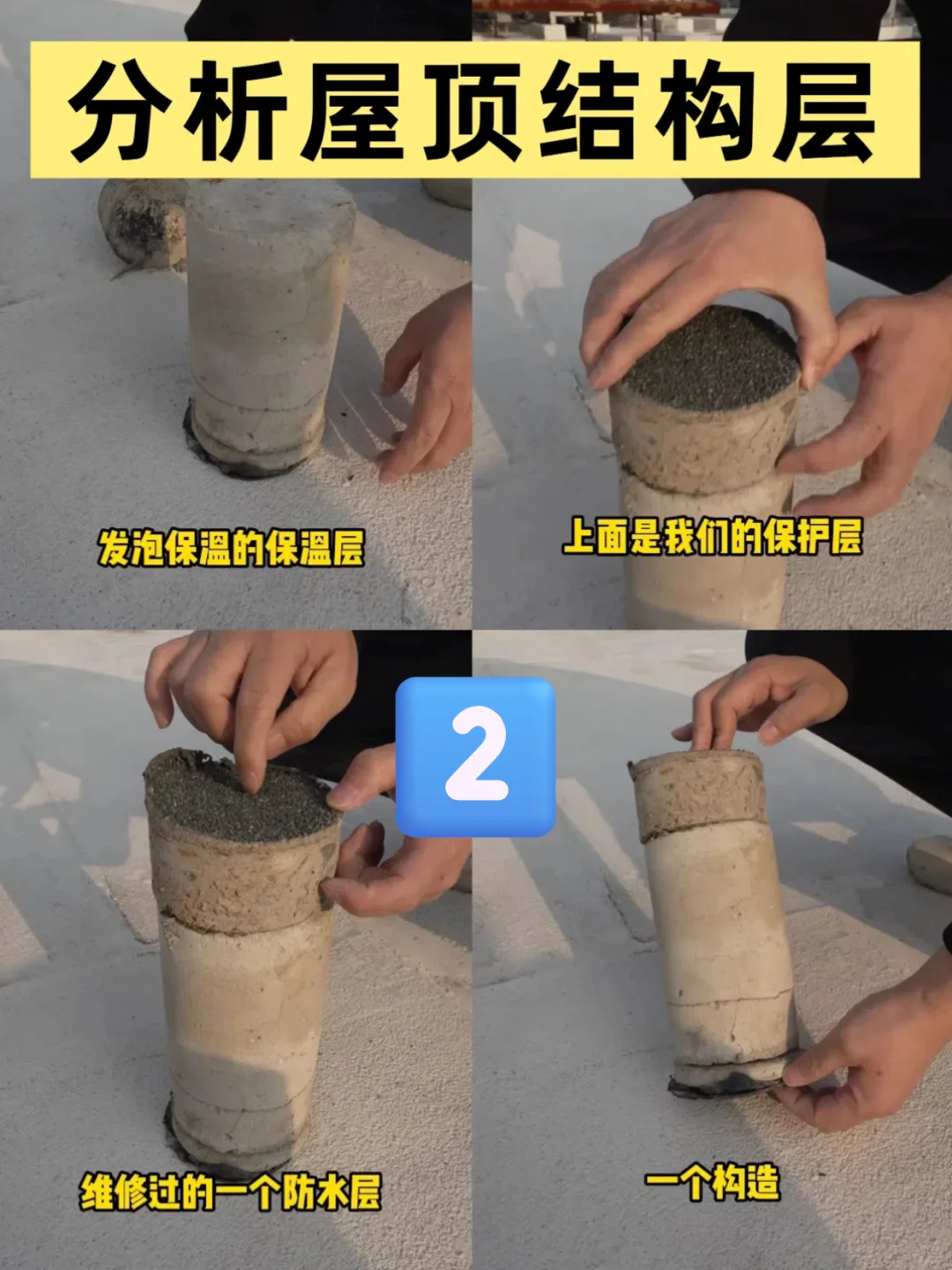 分析屋顶结构层

发泡保温的保温层

上面是我们的保护层

2

维修过的一个防水层

一个构造