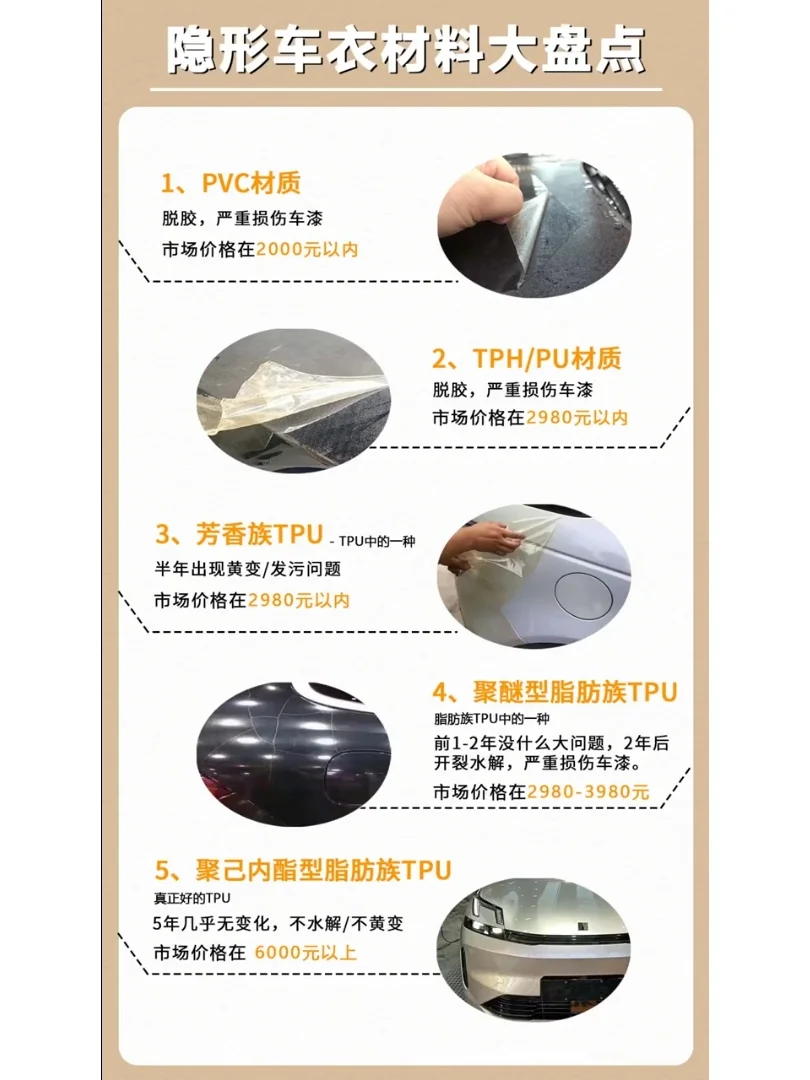 隐形车衣材料大盘点

1、PVC材质
脱胶，严重损伤车漆
市场价格在2000元以内

2、TPH/PU材质
脱胶，严重损伤车漆
市场价格在2980元以内

3、芳香族TPU - TPU中的一种
半年出现黄变/发污问题
市场价格在2980元以内

4、聚醚型脂肪族TPU
脂肪族TPU中的一种
前1-2年没什么大问题，2年后开裂水解，严重损伤车漆。
市场价格在2980-3980元

5、聚己内酯型脂肪族TPU
真正好的TPU
5年几乎无变化，不水解/不黄变
市场价格在 6000元以上