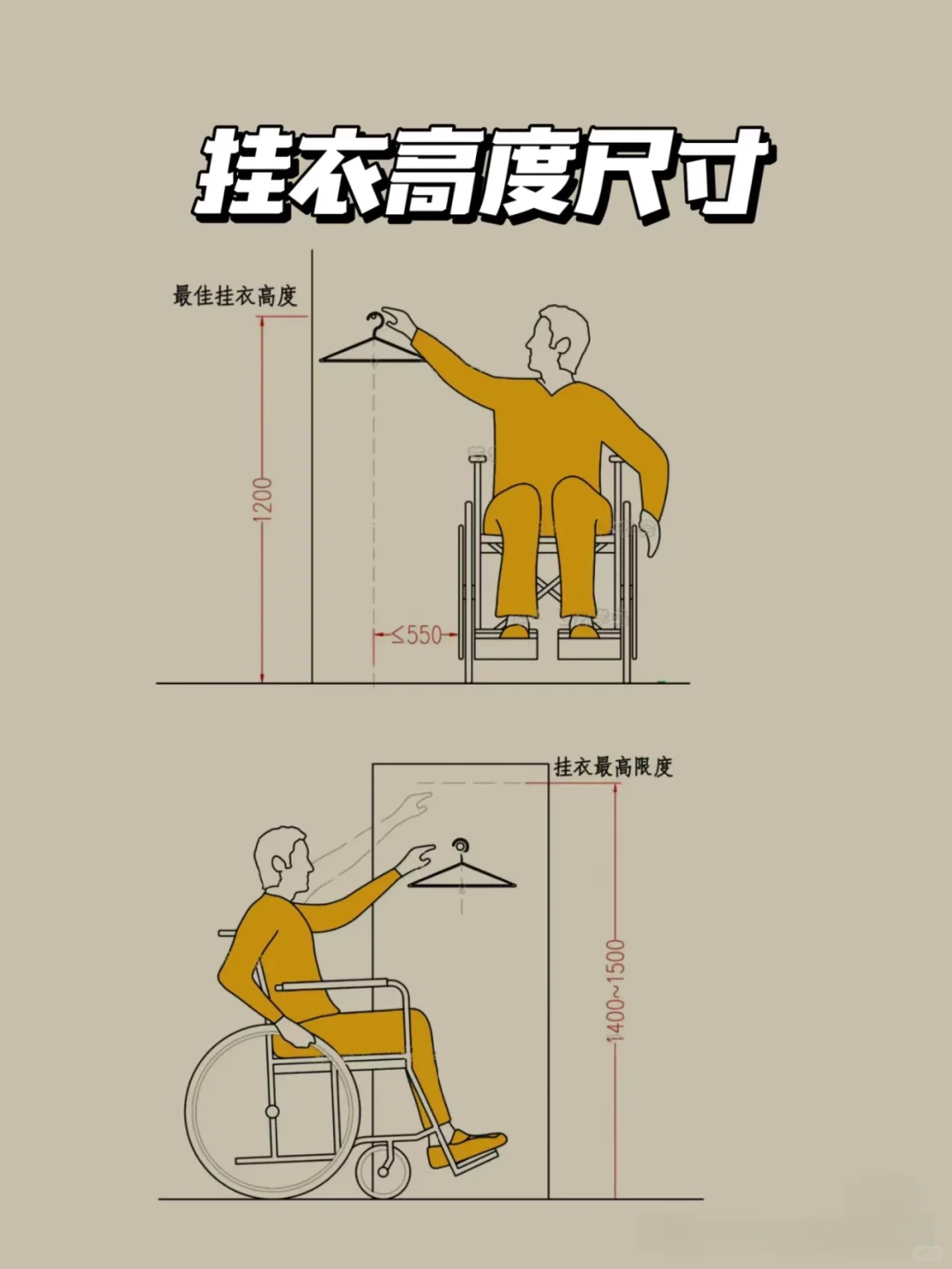 挂衣高度尺寸

最佳挂衣高度

1200

≤550

挂衣最高限度

1400~1500