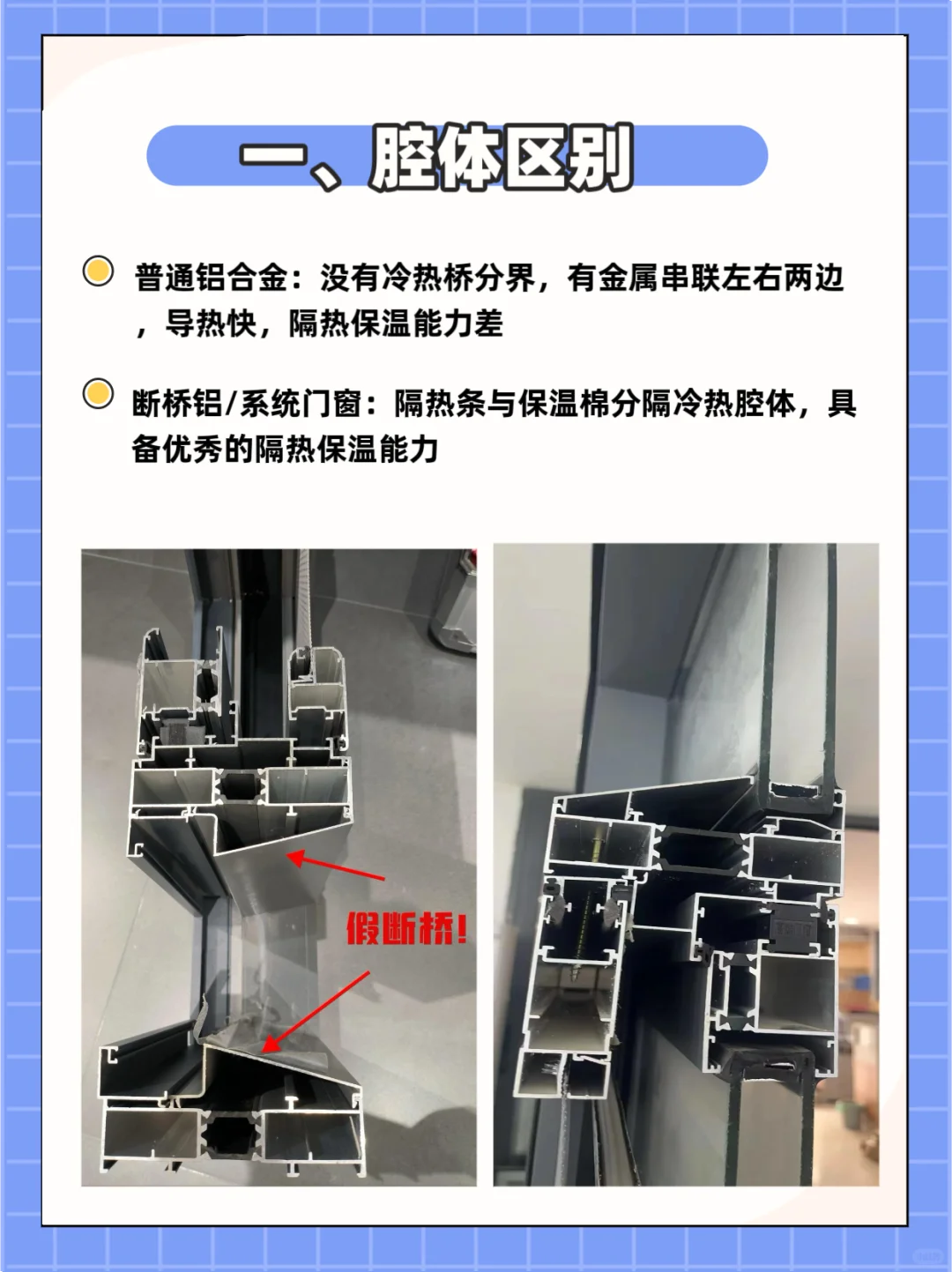 一、腔体区别

普通铝合金：没有冷热桥分界，有金属串联左右两边，导热快，隔热保温能力差

断桥铝/系统门窗：隔热条与保温棉分隔冷热腔体，具备优秀的隔热保温能力

假断桥！