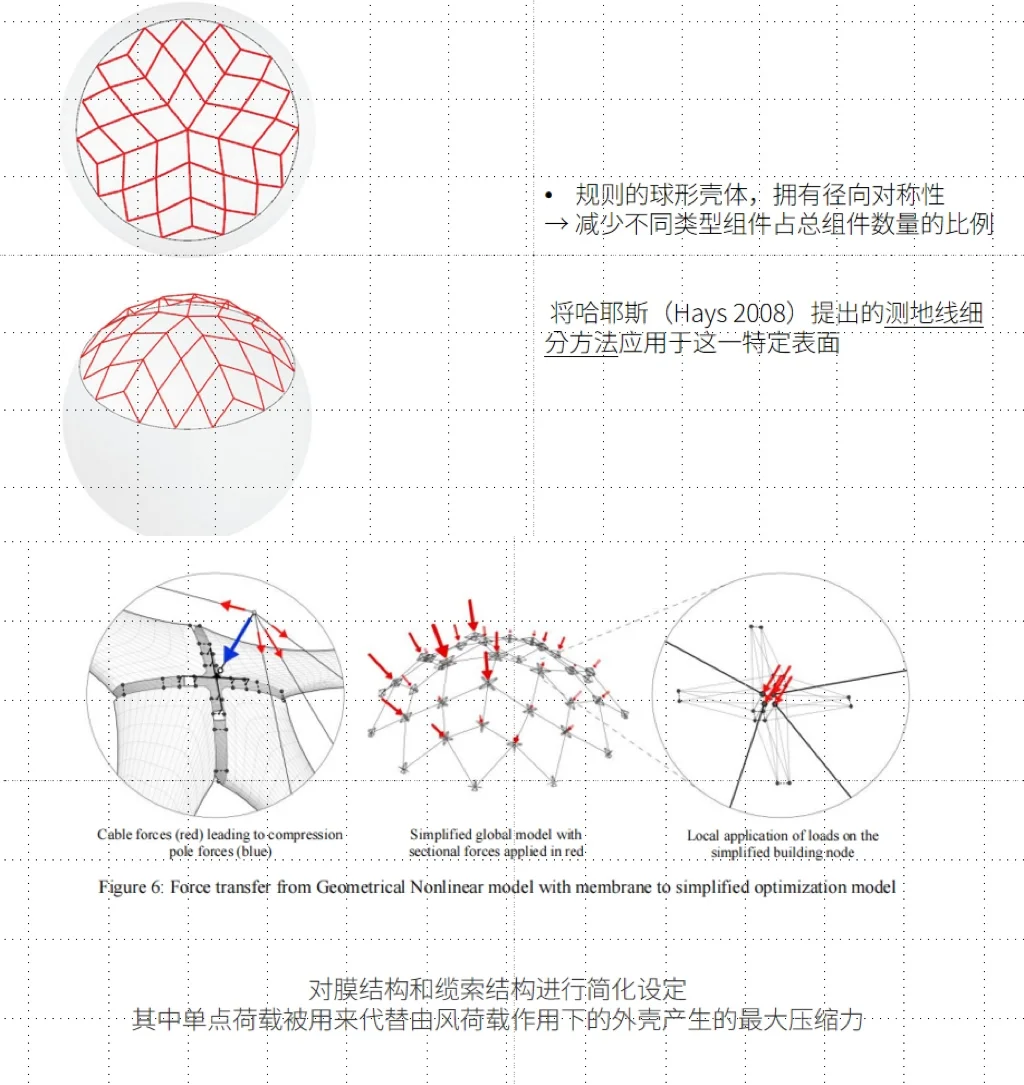 • 规则的球形壳体，拥有径向对称性
→ 减少不同类型组件占总组件数量的比例

将哈耶斯（Hays 2008）提出的测地线细分方法应用于这一特定表面

Cable forces (red) leading to compression pole forces (blue)

Simplified global model with sectional forces applied in red

Local application of loads on the simplified building node

Figure 6: Force transfer from Geometrical Nonlinear model with membrane to simplified optimization model

对膜结构和缆索结构进行简化设定
其中单点荷载被用来代替由风荷载作用下的外壳产生的最大压缩力