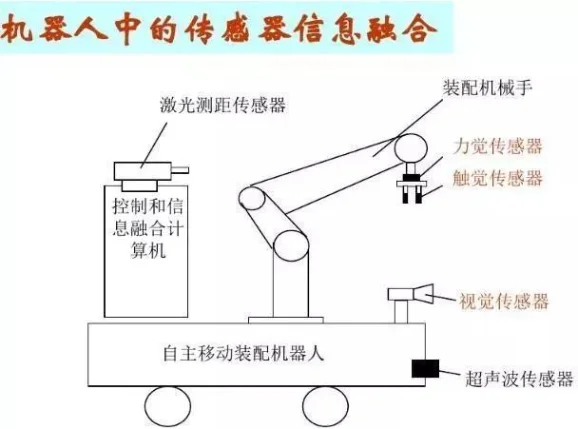 机器人中的传感器信息融合

激光测距传感器

装配机械手

力觉传感器

触觉传感器

控制和信息融合计算机

视觉传感器

自主移动装配机器人

超声波传感器