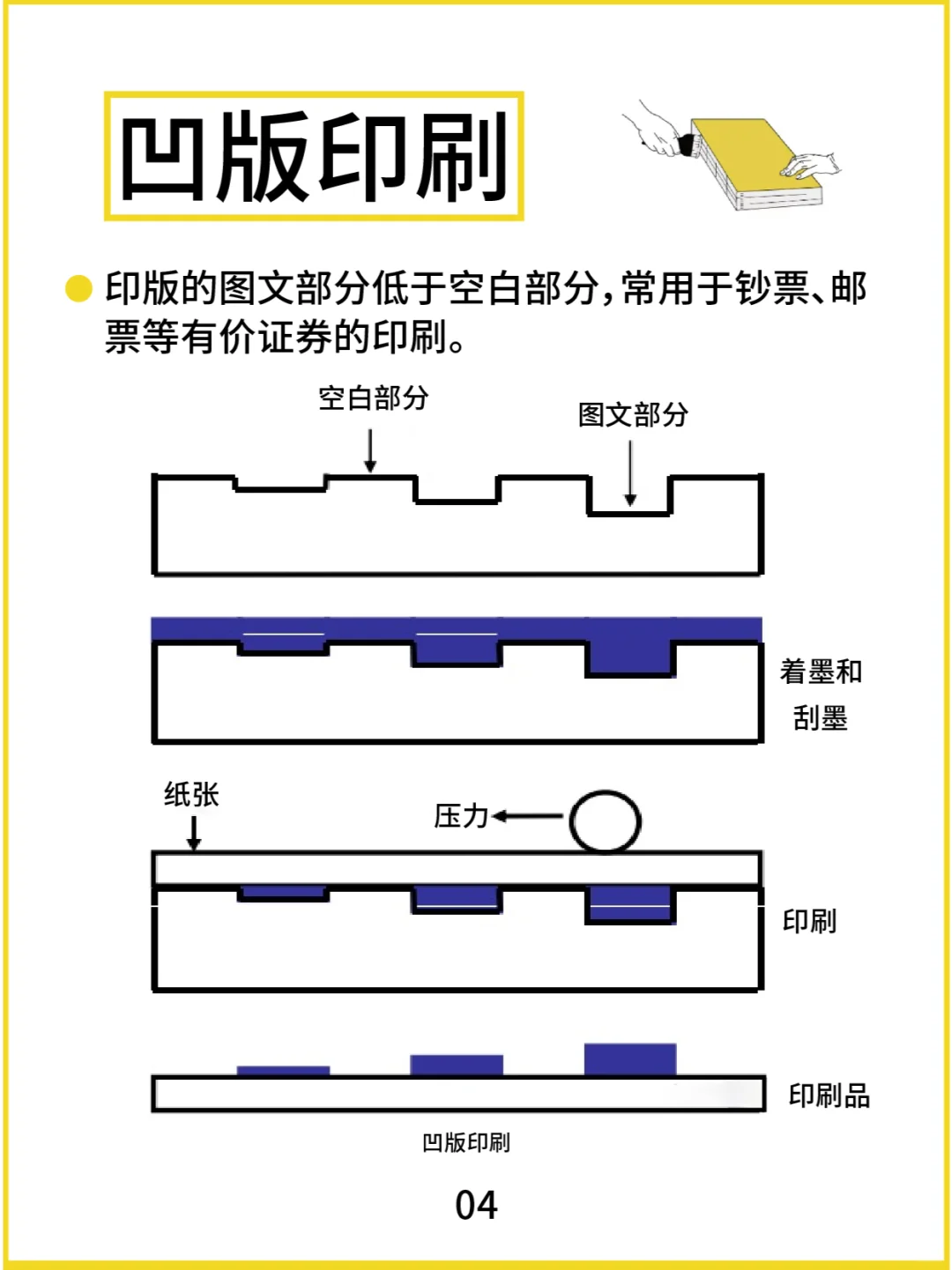 凹版印刷

印版的图文部分低于空白部分，常用于钞票、邮票等有价证券的印刷。

空白部分

图文部分

着墨和刮墨

纸张

压力

印刷

印刷品

凹版印刷

04