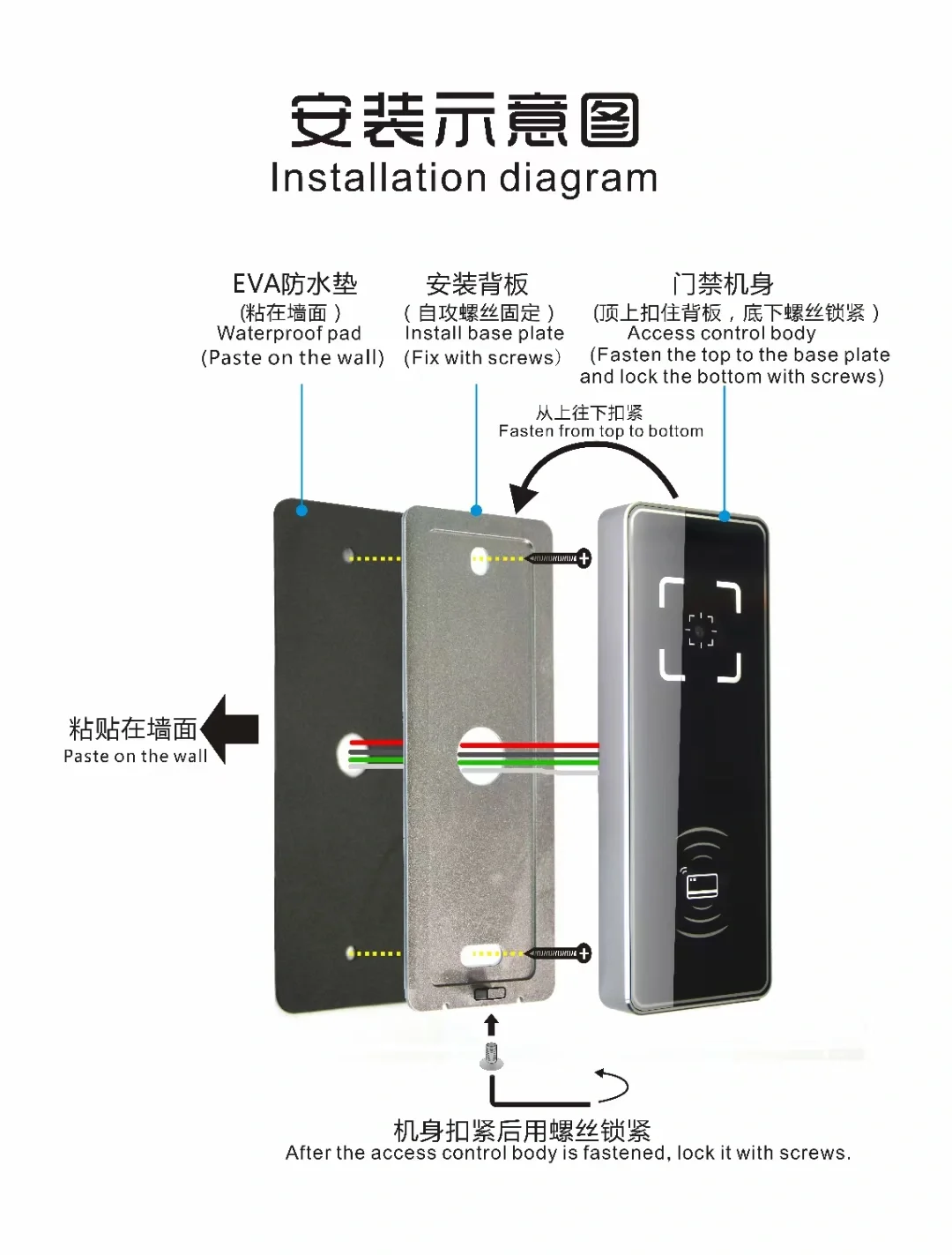 安装示意图
Installation diagram

EVA防水垫
(粘在墙面)
Waterproof pad
(Paste on the wall)

安装背板
(自攻螺丝固定)
Install base plate
(Fix with screws)

门禁机身
(顶上扣住背板，底下螺丝锁紧)
Access control body
(Fasten the top to the base plate and lock the bottom with screws)

从上往下扣紧
Fasten from top to bottom

粘贴在墙面
Paste on the wall

机身扣紧后用螺丝锁紧
After the access control body is fastened, lock it with screws.