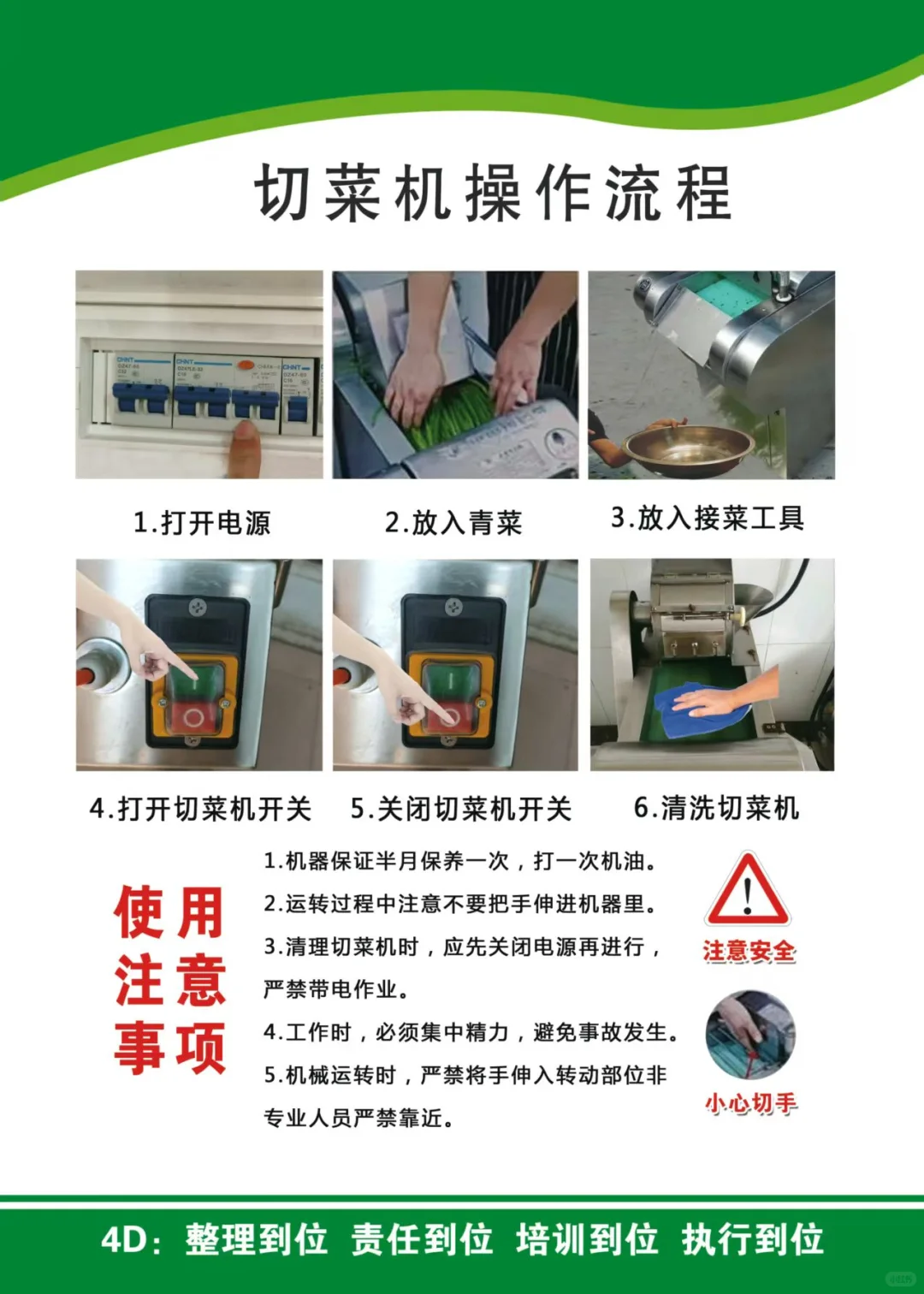 切菜机操作流程

1.打开电源

2.放入青菜

3.放入接菜工具

4.打开切菜机开关

5.关闭切菜机开关

6.清洗切菜机

使用注意事项

1.机器保证半月保养一次，打一次机油。
2.运转过程中注意不要把手伸进机器里。
3.清理切菜机时，应先关闭电源再进行，严禁带电作业。
4.工作时，必须集中精力，避免事故发生。
5.机械运转时，严禁将手伸入转动部位非专业人员严禁靠近。

注意安全

小心切手

4D：整理到位 责任到位 培训到位 执行到位