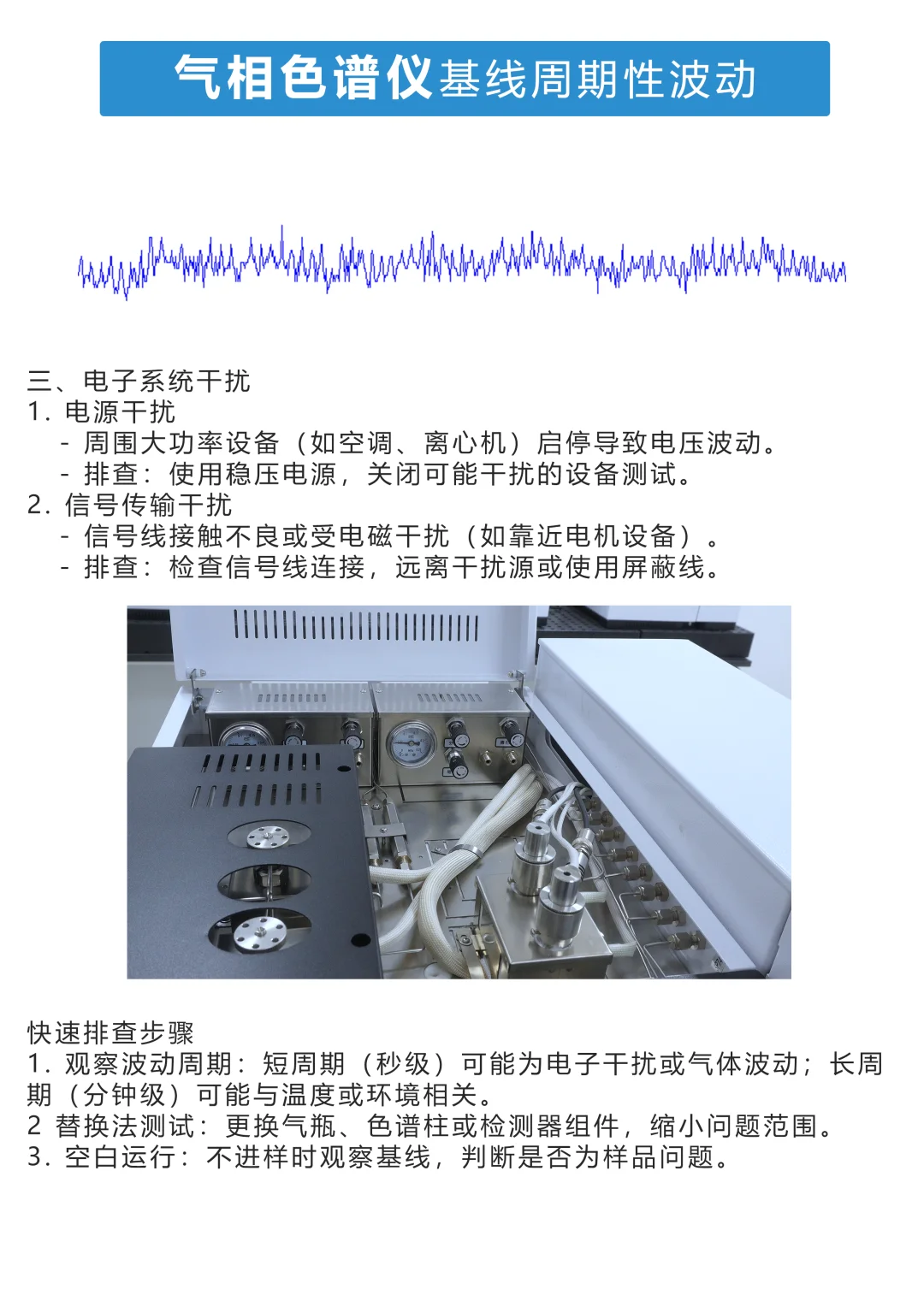 气相色谱仪基线周期性波动

三、电子系统干扰
1. 电源干扰
- 周围大功率设备（如空调、离心机）启停导致电压波动。
- 排查：使用稳压电源，关闭可能干扰的设备测试。
2. 信号传输干扰
- 信号线接触不良或受电磁干扰（如靠近电机设备）。
- 排查：检查信号线连接，远离干扰源或使用屏蔽线。

快速排查步骤
1. 观察波动周期：短周期（秒级）可能为电子干扰或气体波动；长周期（分钟级）可能与温度或环境相关。
2 替换法测试：更换气瓶、色谱柱或检测器组件，缩小问题范围。
3. 空白运行：不进样时观察基线，判断是否为样品问题。