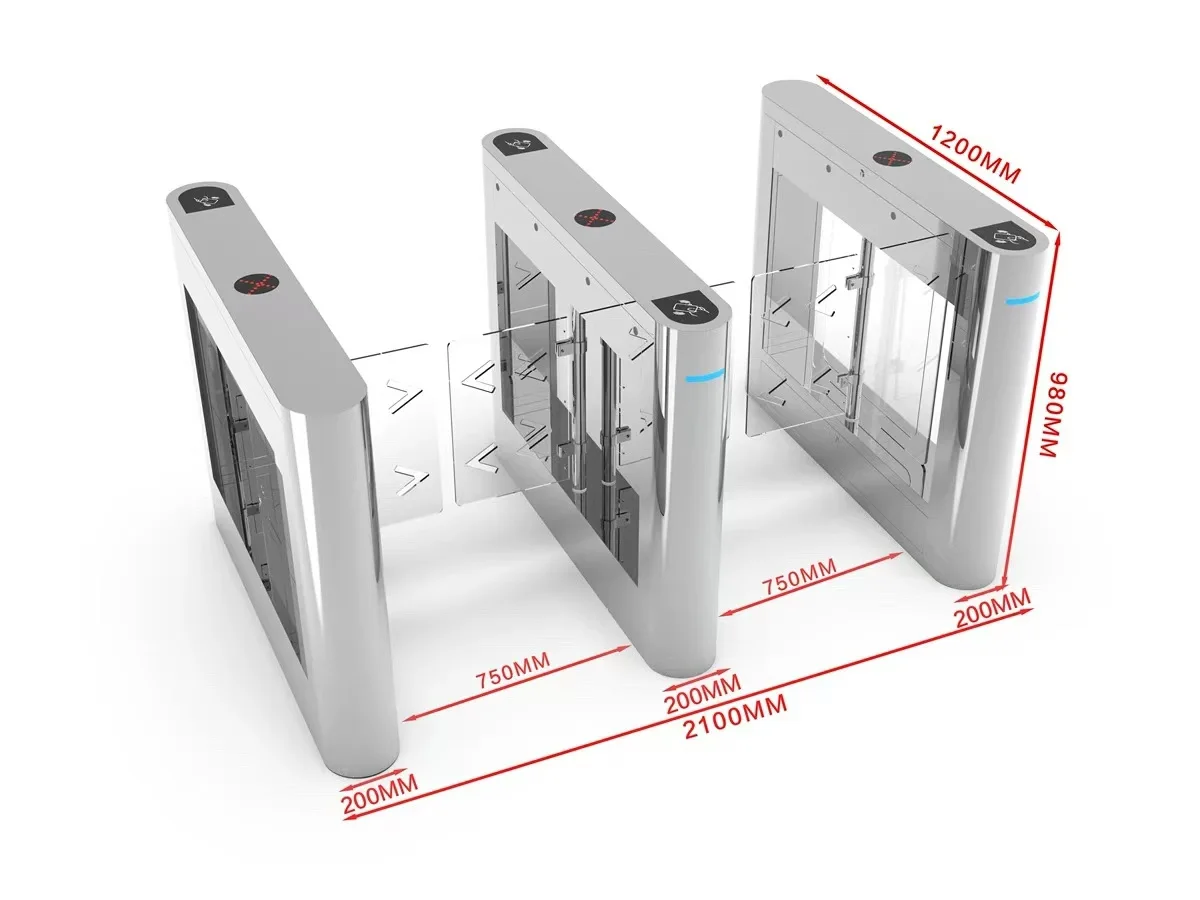 1200MM
980MM
750MM
200MM
750MM
200MM
2100MM
200MM