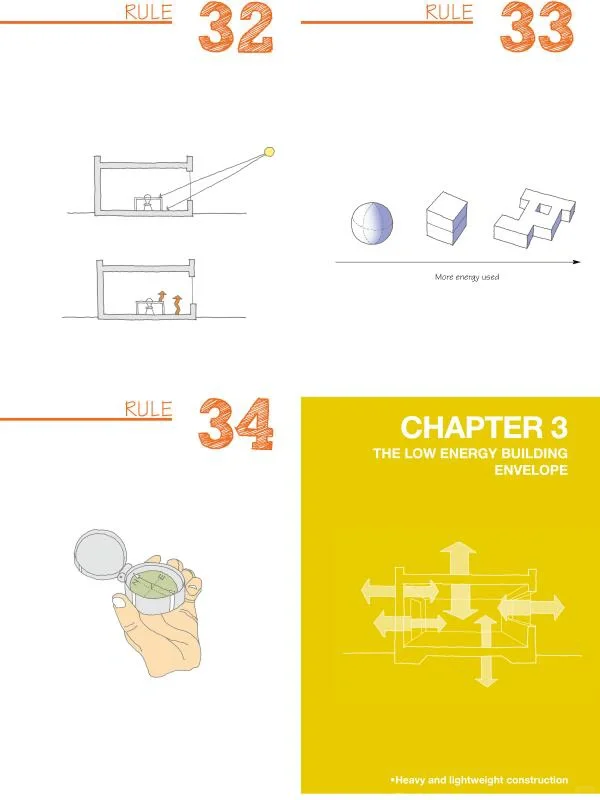 RULE 32

RULE 33

More energy used

RULE 34

CHAPTER 3
THE LOW ENERGY BUILDING ENVELOPE

•Heavy and lightweight construction